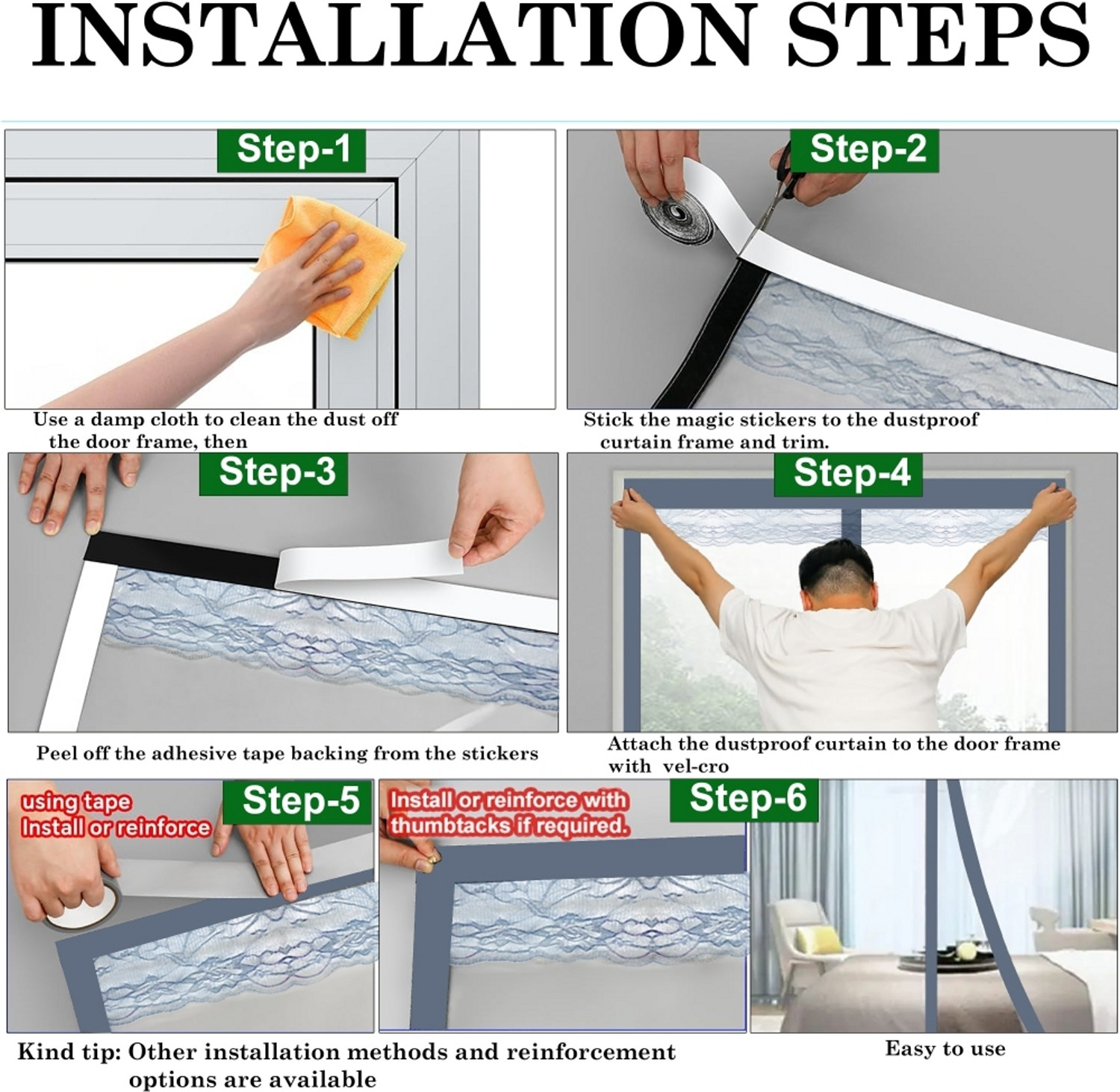 INSTALLATION STEPS

Step-1

Use a damp cloth to clean the dust off the door frame, then

Step-2

Stick the magic stickers to the dustproof curtain frame and trim.

Step-3

Peel off the adhesive tape backing from the stickers

Step-4

Attach the dustproof curtain to the door frame with vel-cro

using tape
Install or reinforce

Step-5

Install or reinforce with thumbtacks if required.

Step-6

Kind tip: Other installation methods and reinforcement options are available

Easy to use