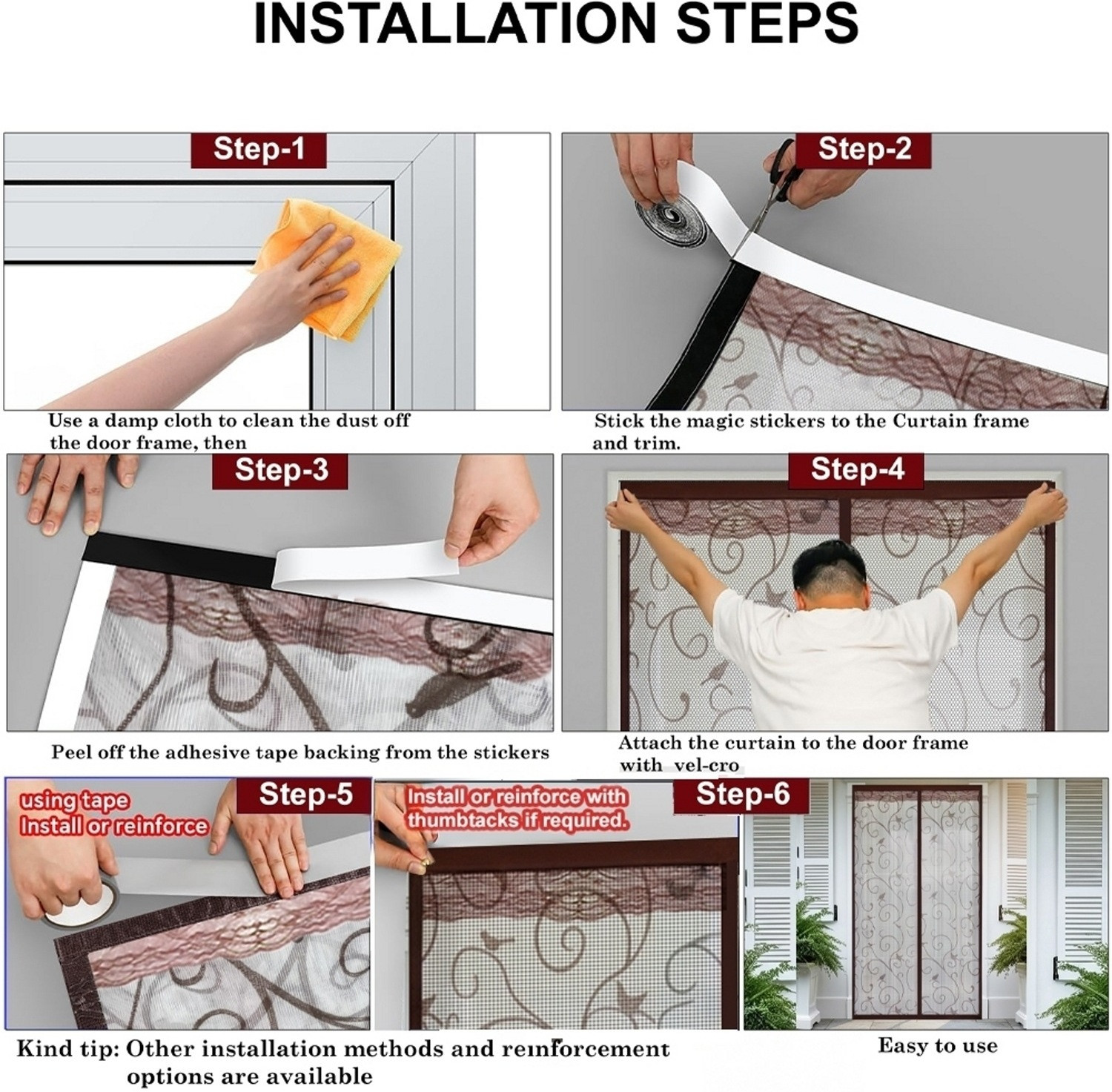 INSTALLATION STEPS

Step-1

Use a damp cloth to clean the dust off the door frame, then

Step-2

Stick the magic stickers to the Curtain frame and trim.

Step-3

Peel off the adhesive tape backing from the stickers

Step-4

Attach the curtain to the door frame with vel-cro

Step-5

using tape Install or reinforce

Install or reinforce with thumbtacks if required.

Step-6

Kind tip: Other installation methods and reinforcement options are available

Easy to use