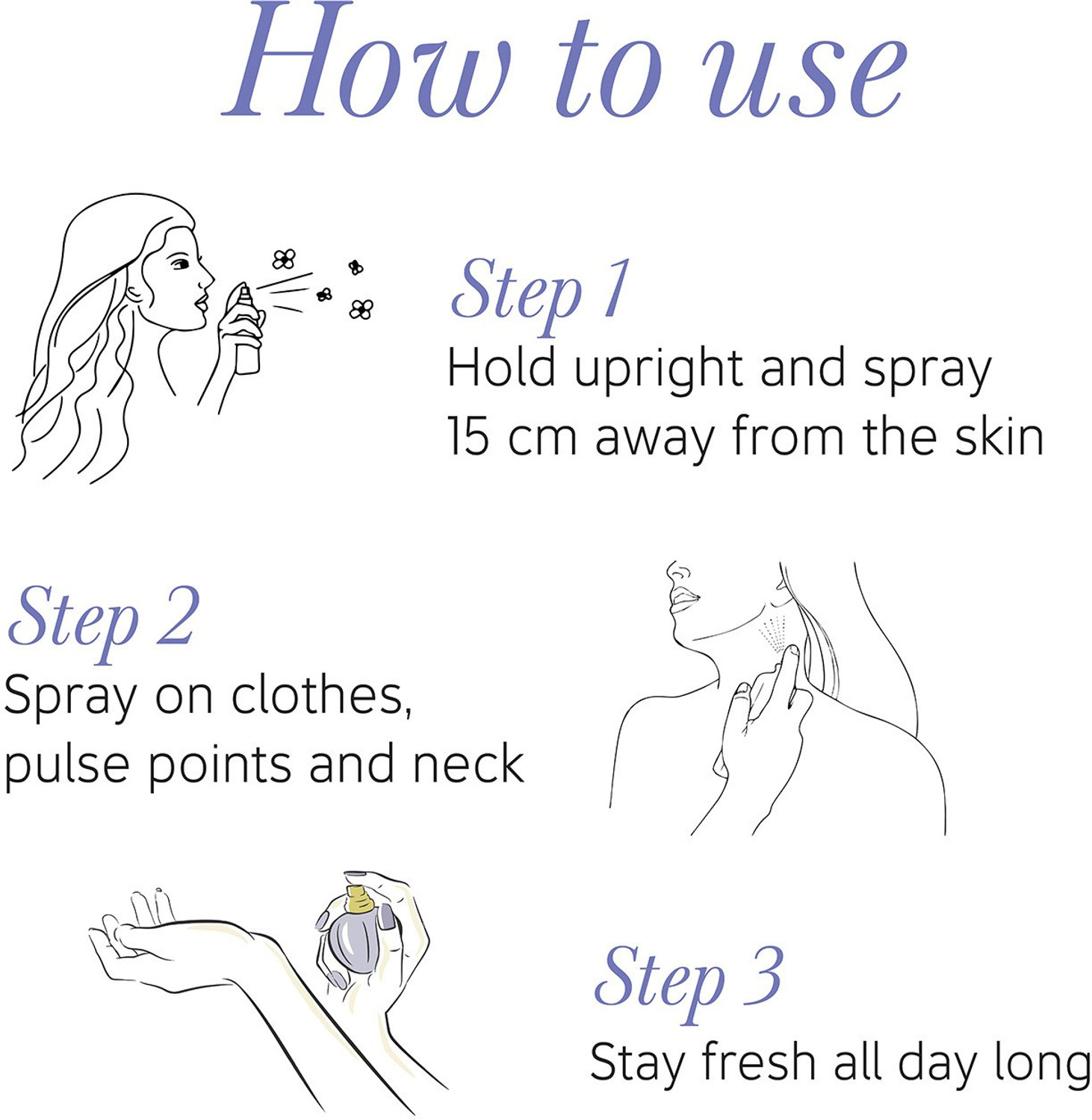 How to use

Step 1
Hold upright and spray 15 cm away from the skin

Step 2
Spray on clothes, pulse points and neck

Step 3
Stay fresh all day long