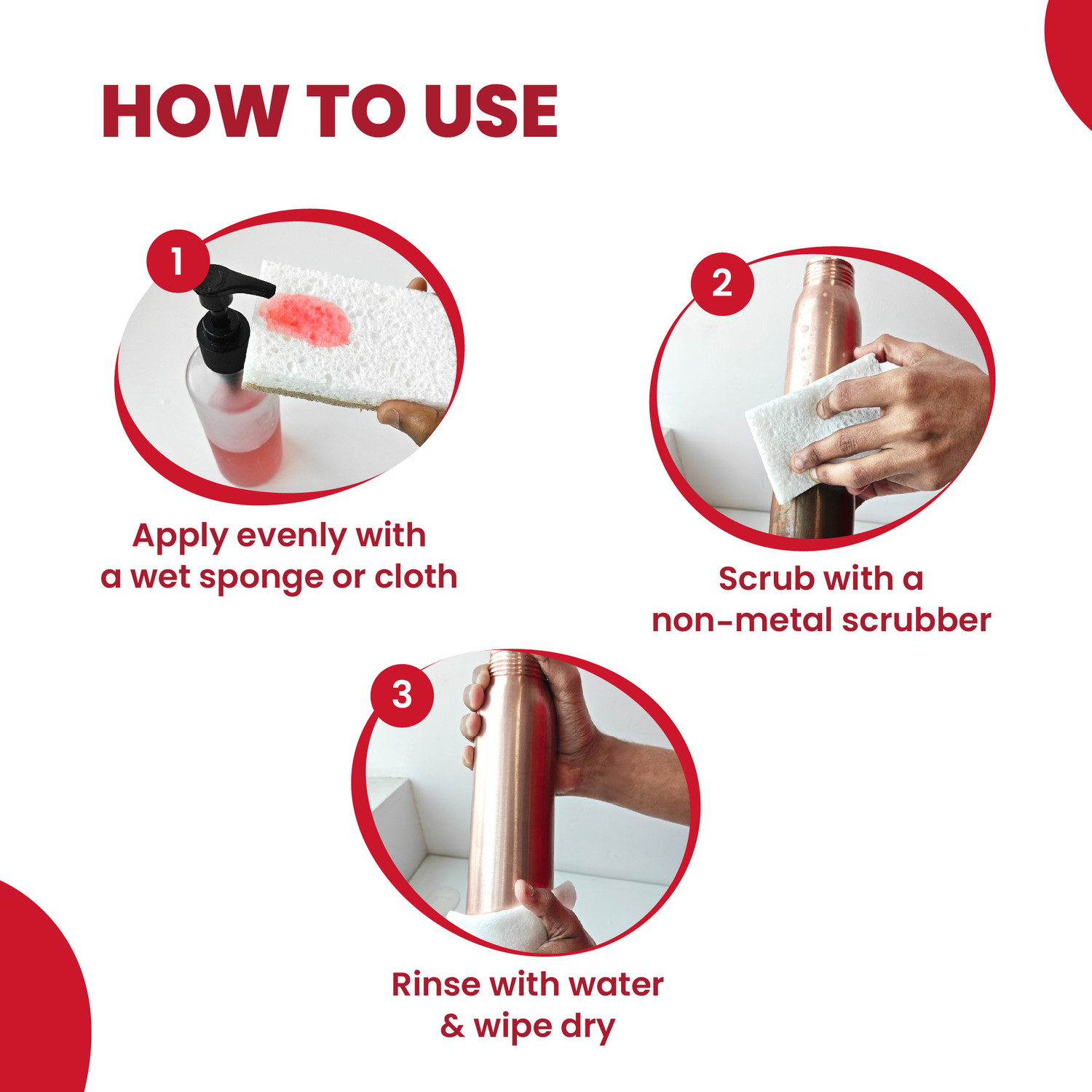 HOW TO USE

1

Apply evenly with a wet sponge or cloth

2

Scrub with a non-metal scrubber

3

Rinse with water & wipe dry