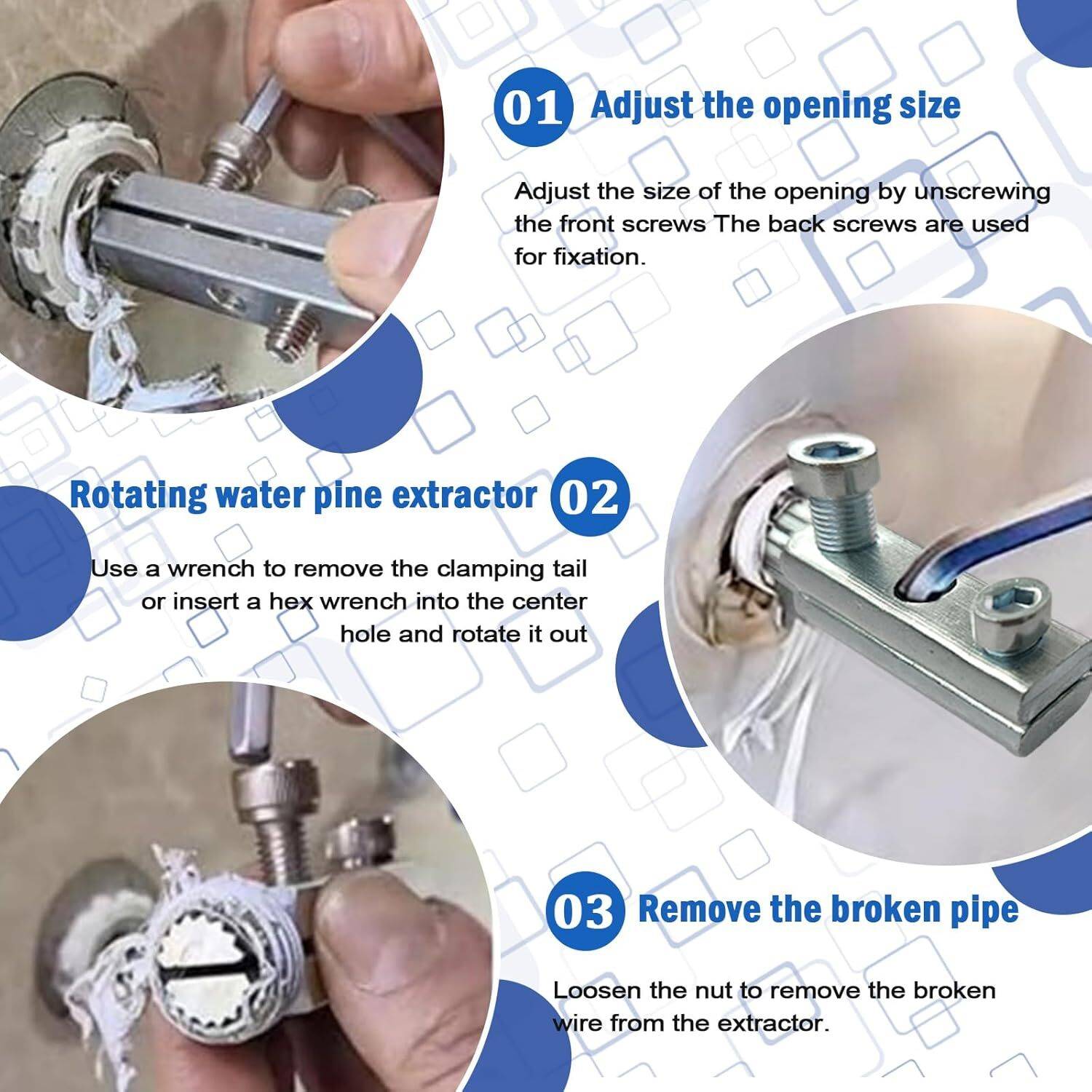 01 Adjust the opening size

Adjust the size of the opening by unscrewing the front screws The back screws are used for fixation.

Rotating water pine extractor 02

Use a wrench to remove the clamping tail or insert a hex wrench into the center hole and rotate it out

03 Remove the broken pipe

Loosen the nut to remove the broken wire from the extractor.