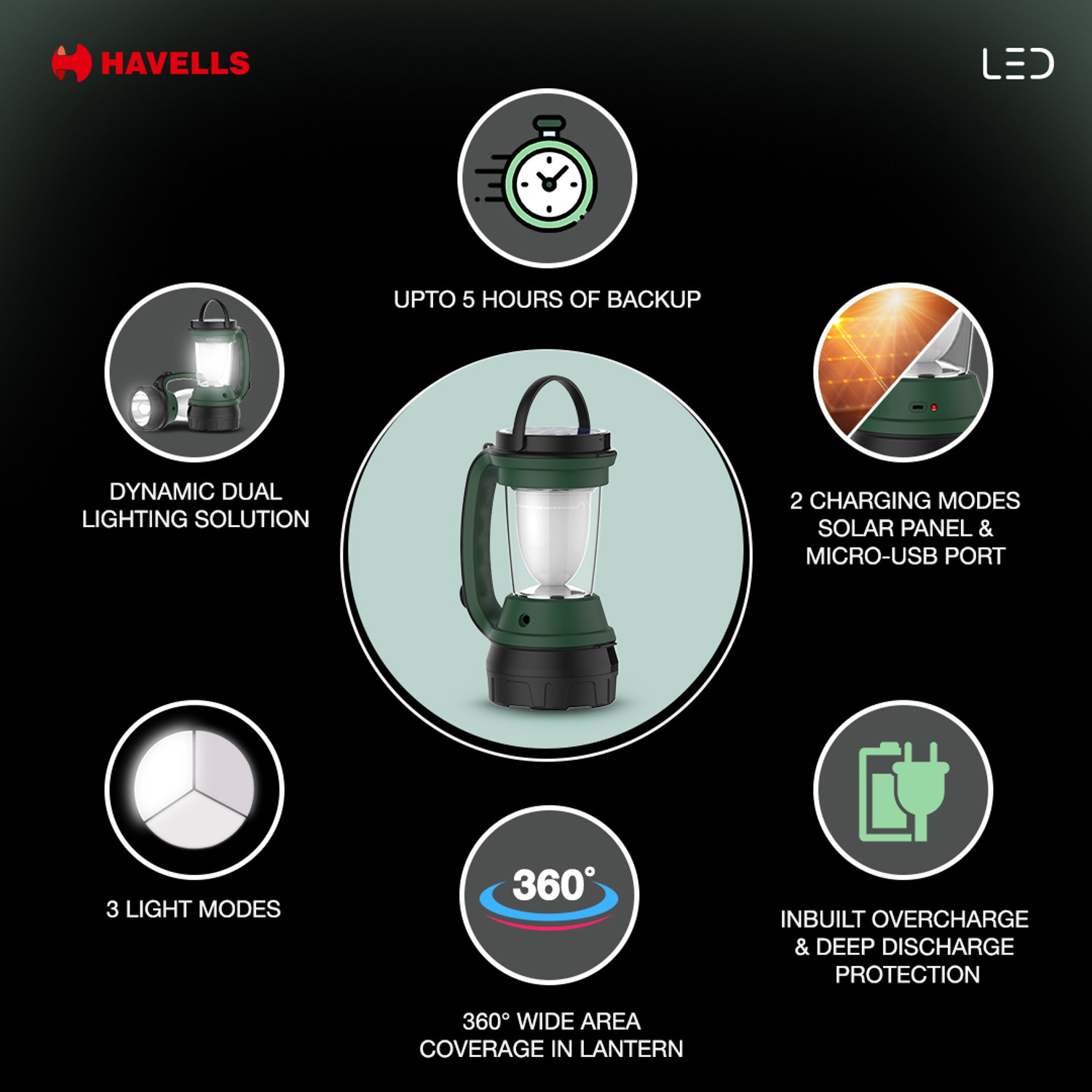 HAVELLS

LED

UPTO 5 HOURS OF BACKUP

DYNAMIC DUAL LIGHTING SOLUTION

2 CHARGING MODES SOLAR PANEL & MICRO-USB PORT

3 LIGHT MODES

360°

360° WIDE AREA COVERAGE IN LANTERN

INBUILT OVERCHARGE & DEEP DISCHARGE PROTECTION