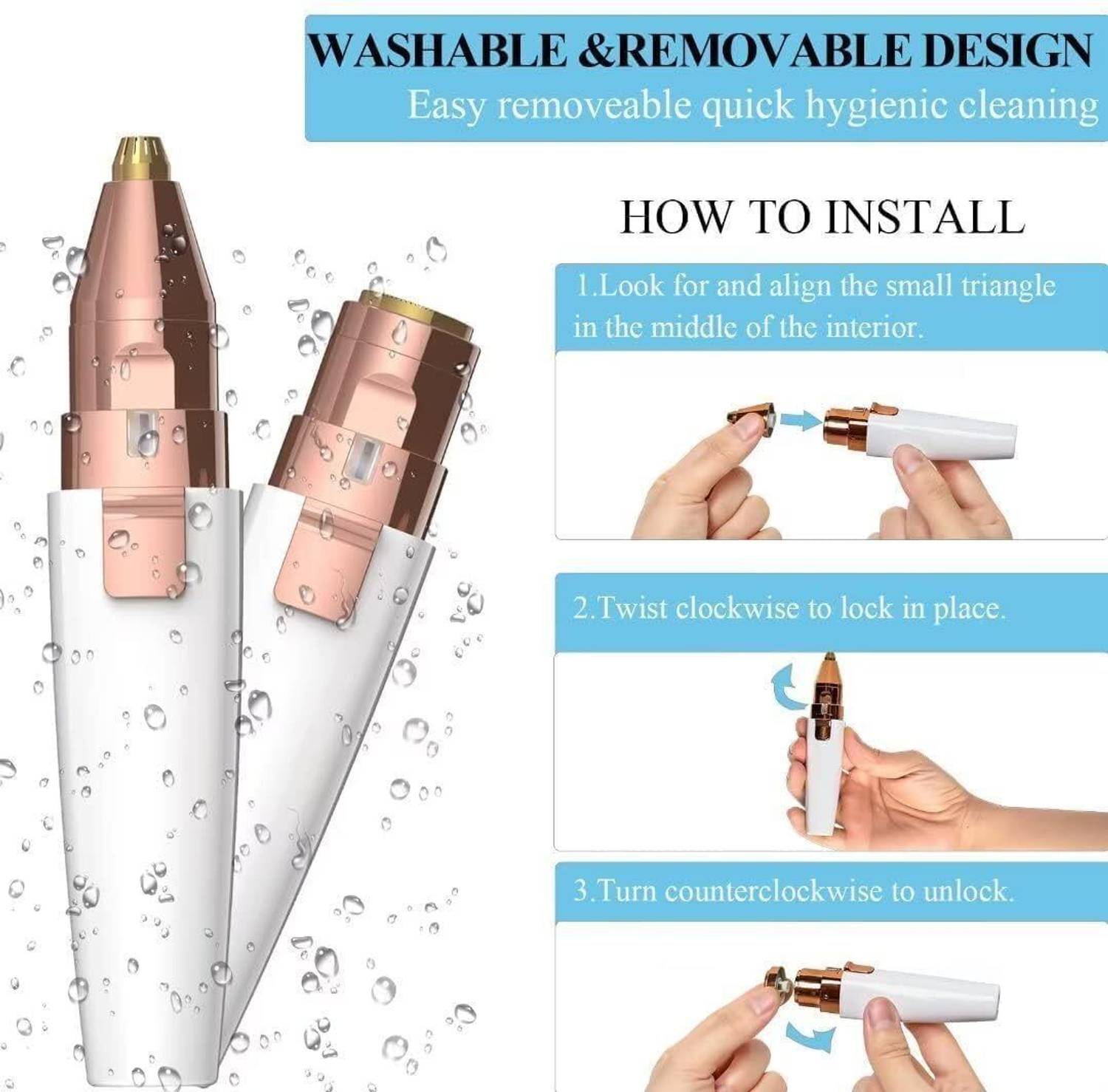 WASHABLE &REMOVABLE DESIGN
Easy removeable quick hygienic cleaning

HOW TO INSTALL

1.Look for and align the small triangle in the middle of the interior.

2.Twist clockwise to lock in place.

3.Turn counterclockwise to unlock.