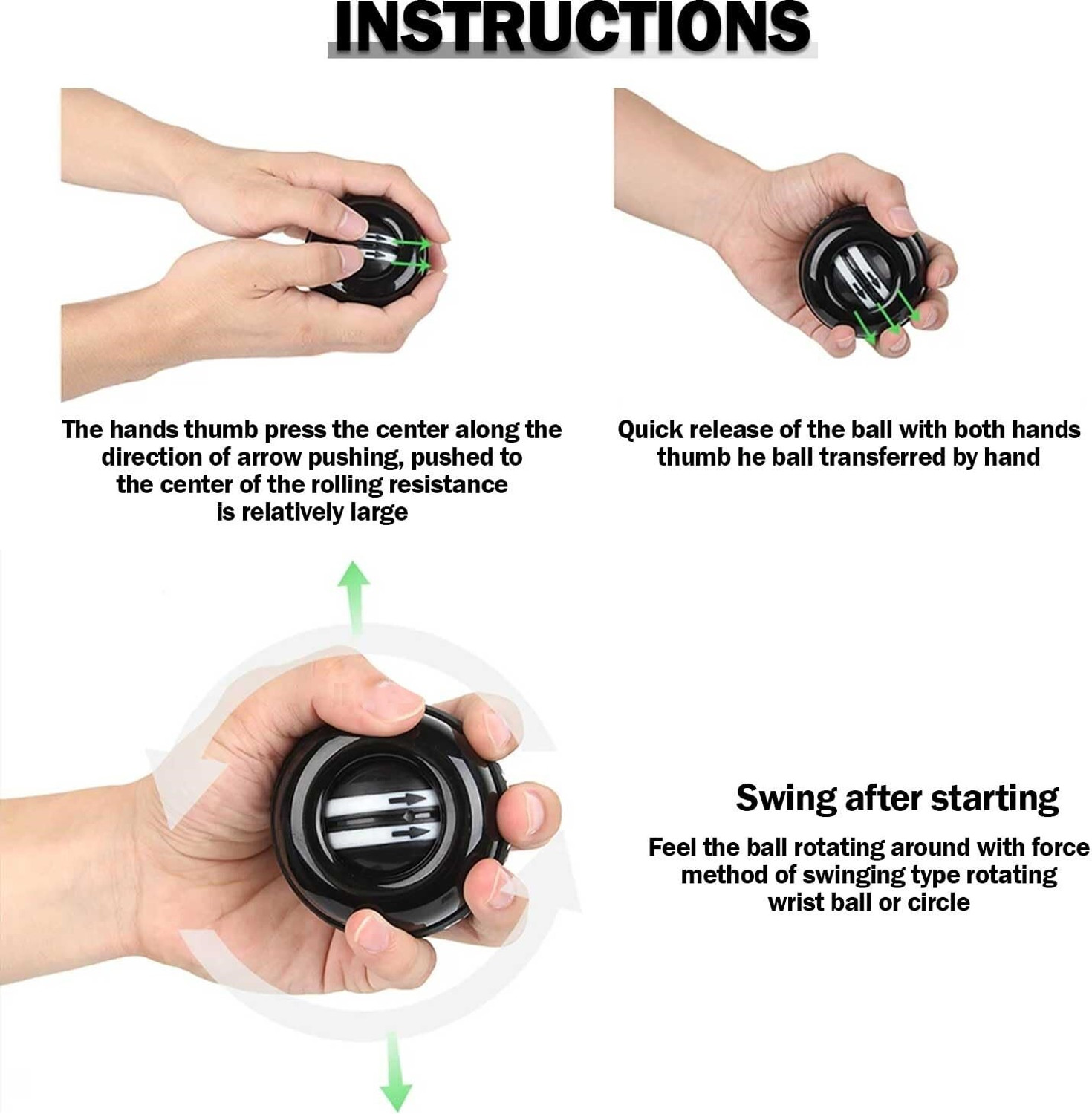 INSTRUCTIONS

The hands thumb press the center along the direction of arrow pushing, pushed to the center of the rolling resistance is relatively large

Quick release of the ball with both hands thumb he ball transferred by hand

Swing after starting

Feel the ball rotating around with force method of swinging type rotating wrist ball or circle