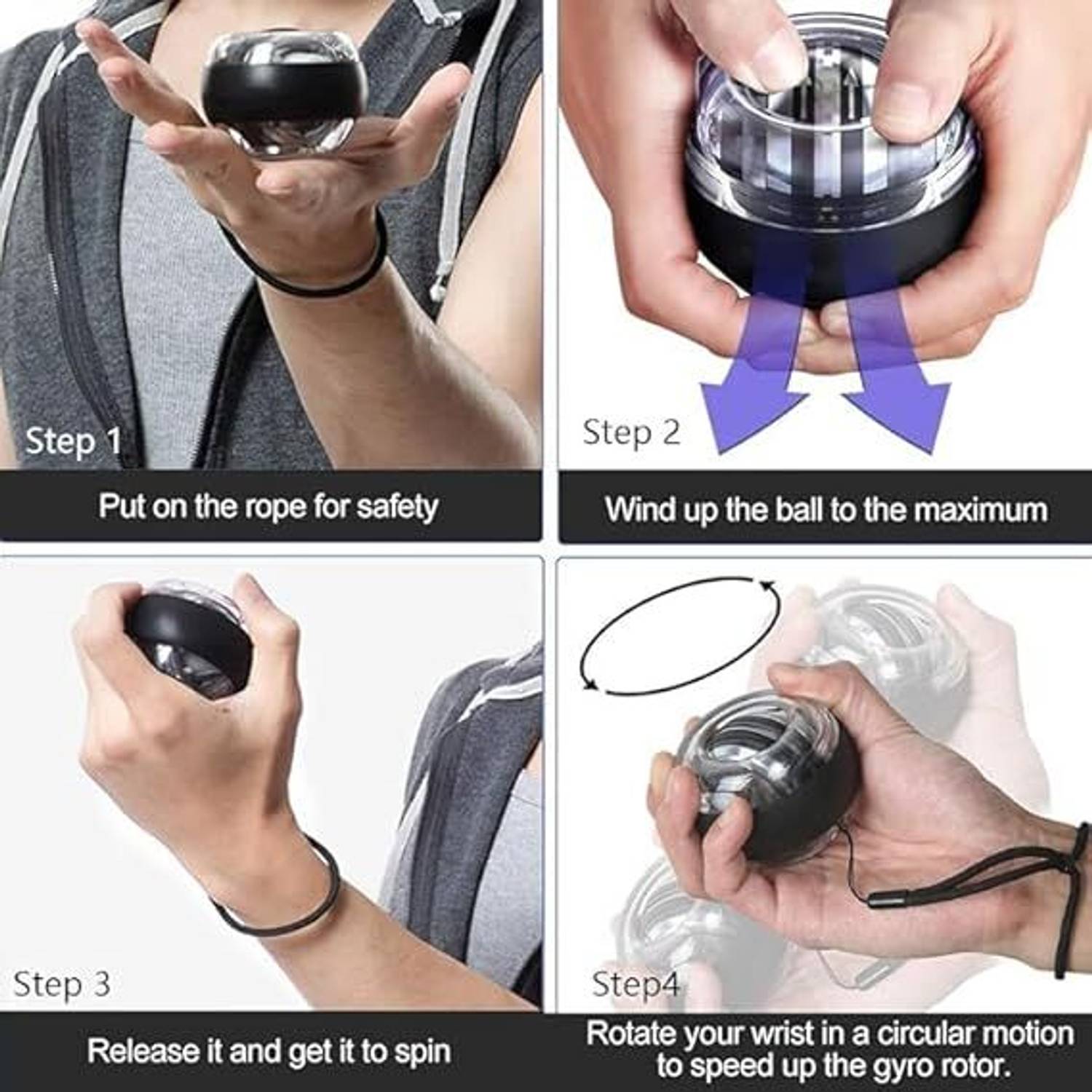 Step 1

Put on the rope for safety

Step 2

Wind up the ball to the maximum

Step 3

Release it and get it to spin

Step4

Rotate your wrist in a circular motion to speed up the gyro rotor.