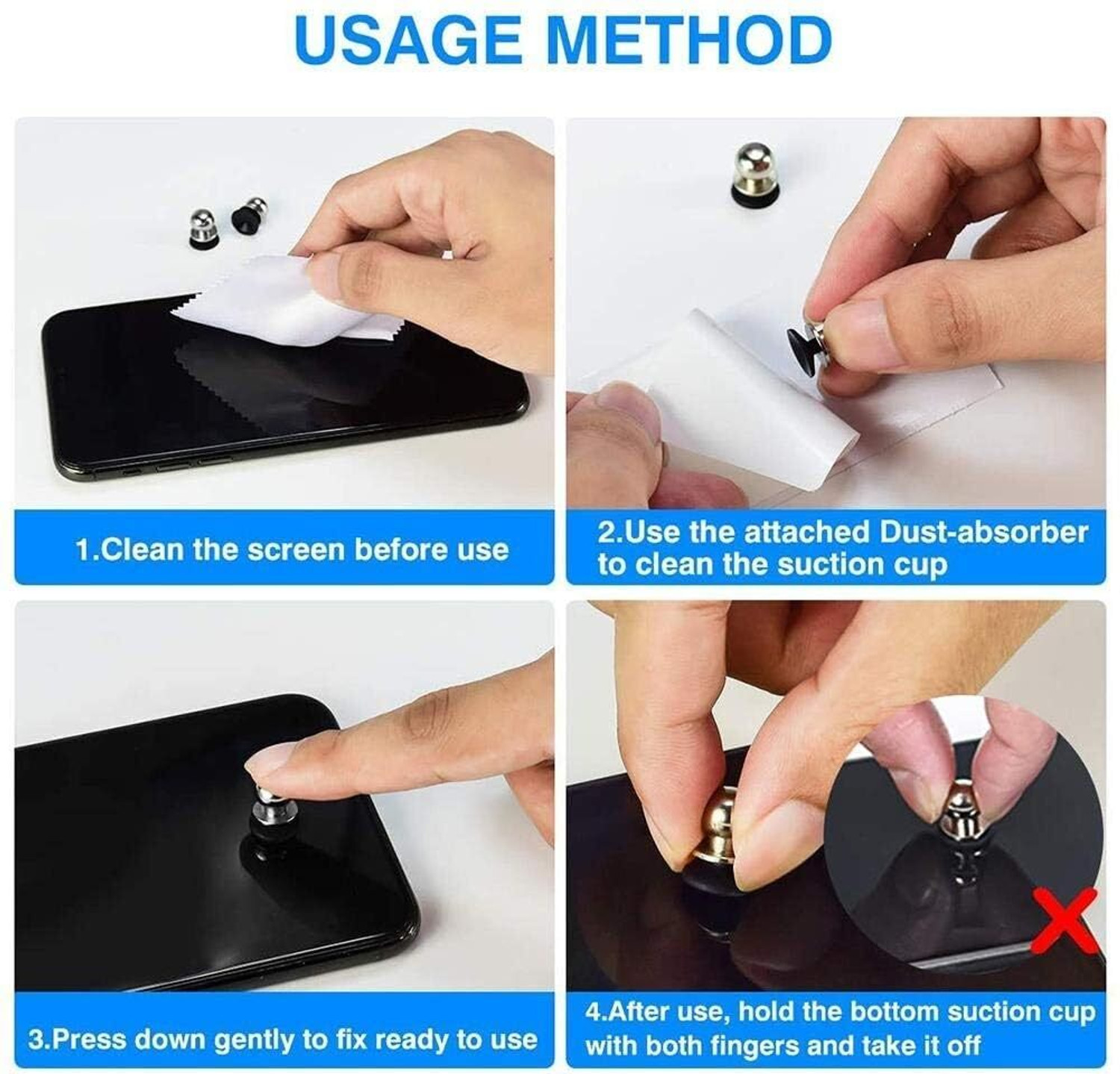 USAGE METHOD

1.Clean the screen before use

2.Use the attached Dust-absorber to clean the suction cup

3.Press down gently to fix ready to use

4.After use, hold the bottom suction cup with both fingers and take it off