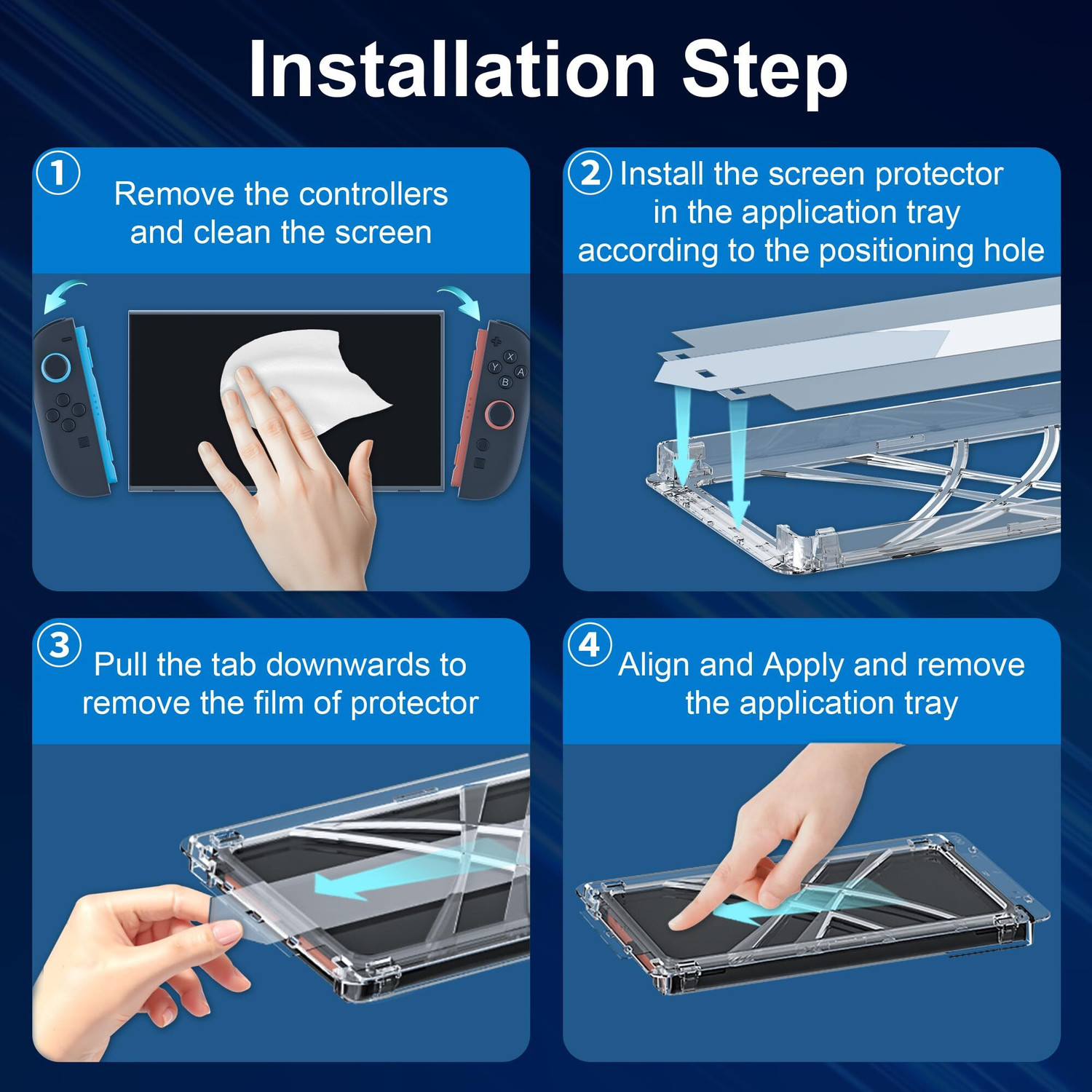 Installation Step

1 Remove the controllers and clean the screen

2 Install the screen protector in the application tray according to the positioning hole

3 Pull the tab downwards to remove the film of protector

4 Align and Apply and remove the application tray