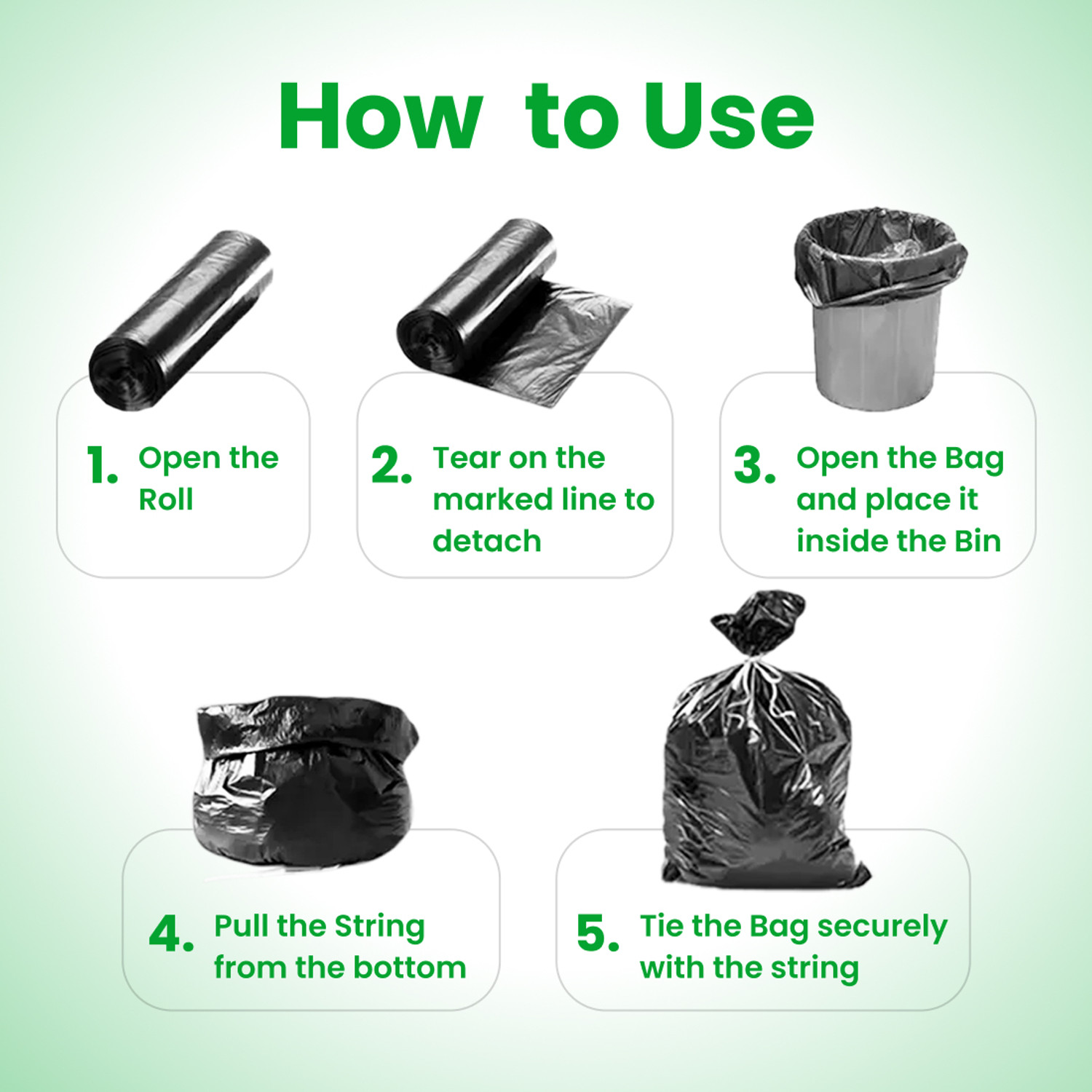 How to Use

1. Open the Roll

2. Tear on the marked line to detach

3. Open the Bag and place it inside the Bin

4. Pull the String from the bottom

5. Tie the Bag securely with the string