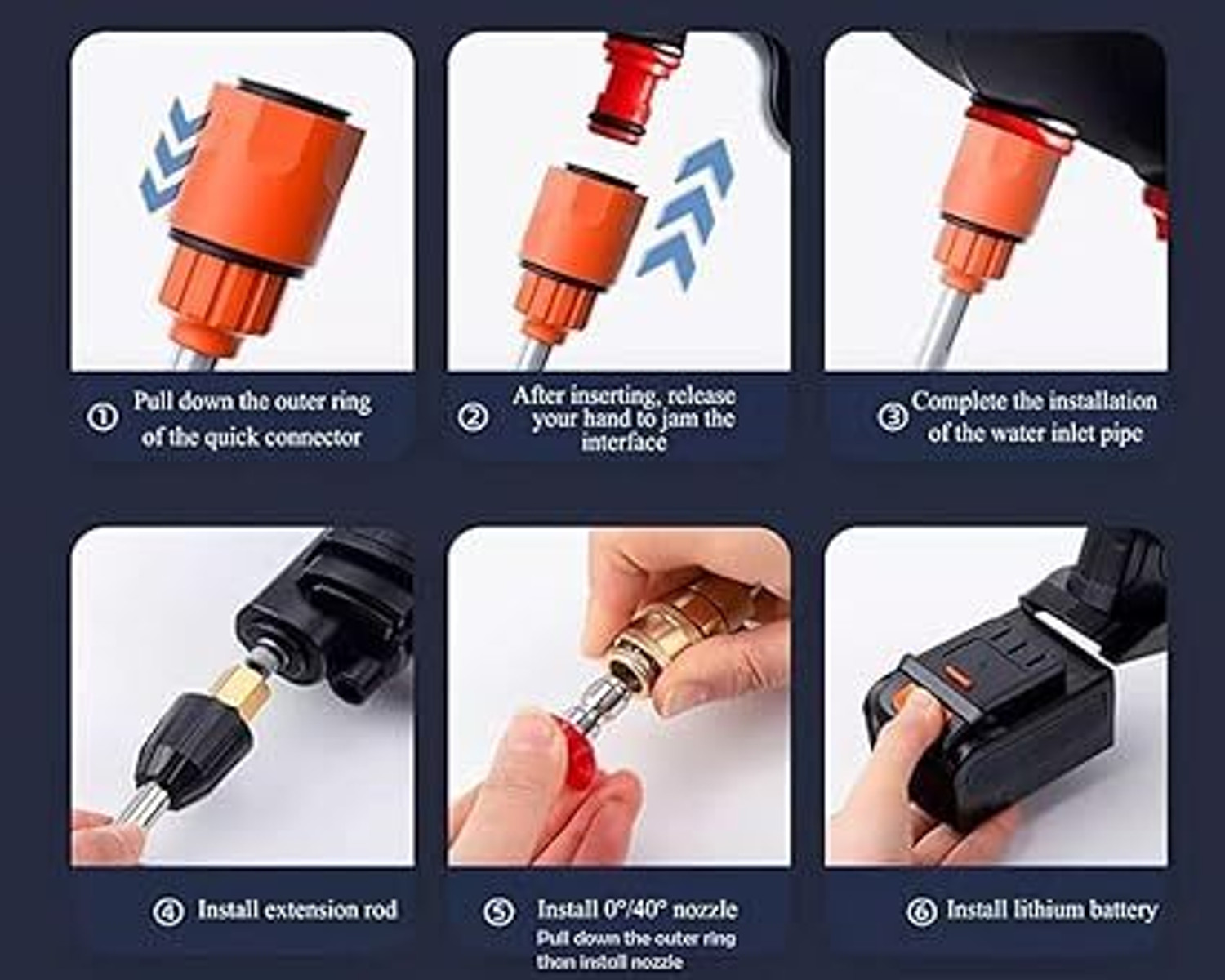 ① Pull down the outer ring of the quick connector

② After inserting, release your hand to jam the interface

③ Complete the installation of the water inlet pipe

④ Install extension rod

⑤ Install 0°/40° nozzle
Pull down the outer ring then install nozzle

⑥ Install lithium battery