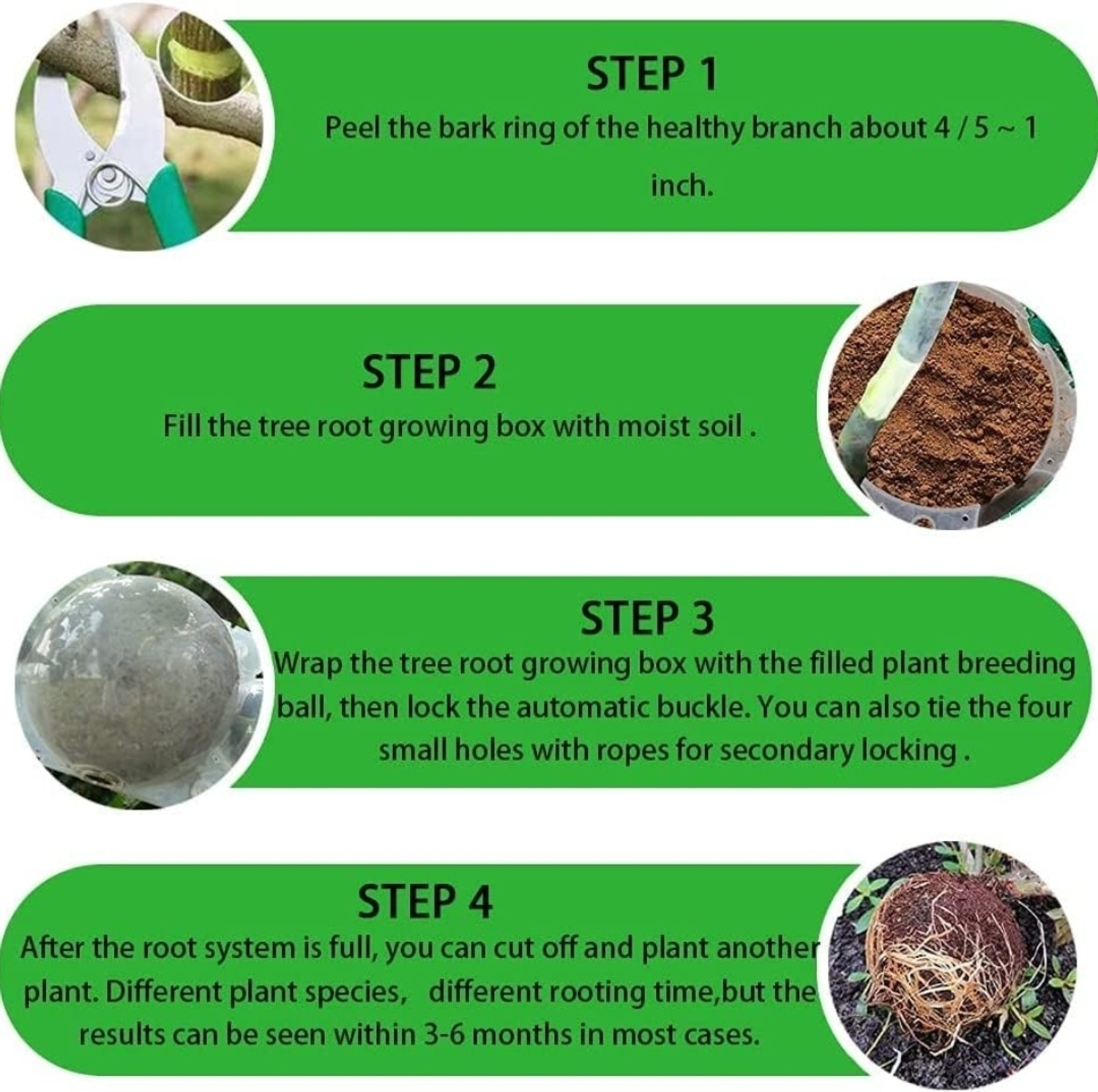 STEP 1
Peel the bark ring of the healthy branch about 4 / 5 ~ 1 inch.

STEP 2
Fill the tree root growing box with moist soil .

STEP 3
Wrap the tree root growing box with the filled plant breeding ball, then lock the automatic buckle. You can also tie the four small holes with ropes for secondary locking .

STEP 4
After the root system is full, you can cut off and plant another plant. Different plant species,   different rooting time,but the results can be seen within 3-6 months in most cases.