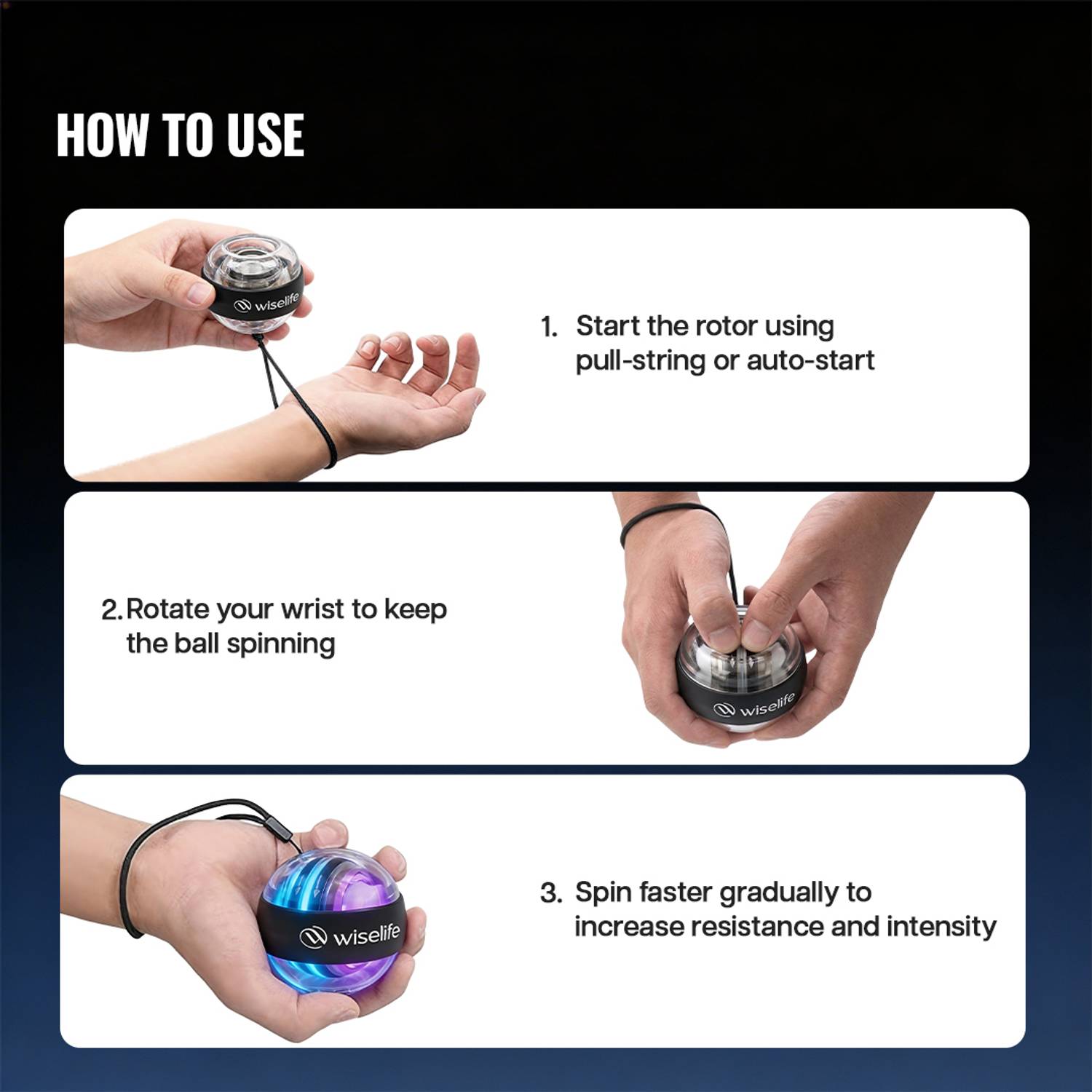 HOW TO USE

wiselife

1. Start the rotor using pull-string or auto-start

2. Rotate your wrist to keep the ball spinning

wiselife

wiselife

3. Spin faster gradually to increase resistance and intensity