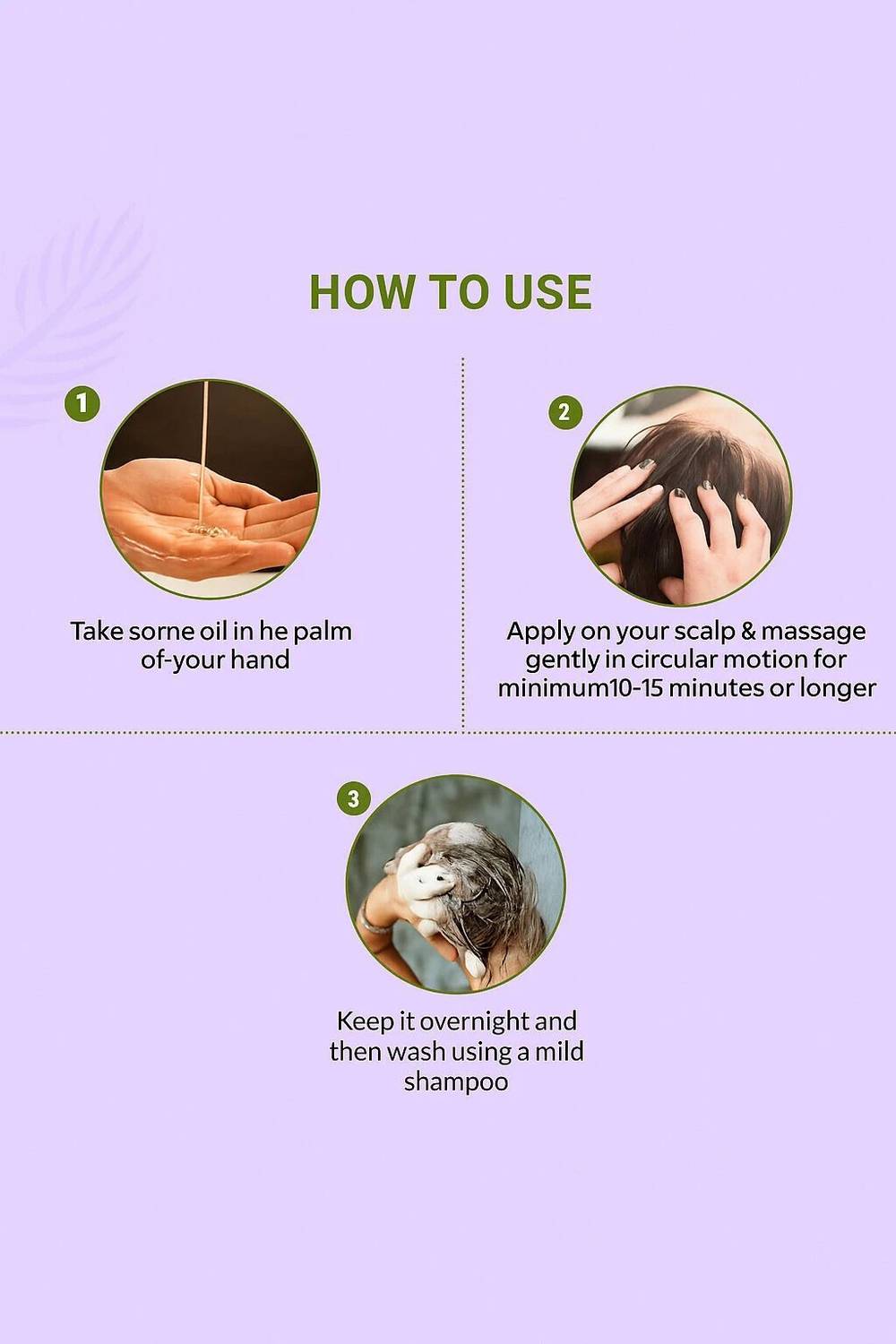 HOW TO USE

1

Take sorne oil in he palm of-your hand

2

Apply on your scalp & massage gently in circular motion for minimum10-15 minutes or longer

3

Keep it overnight and then wash using a mild shampoo