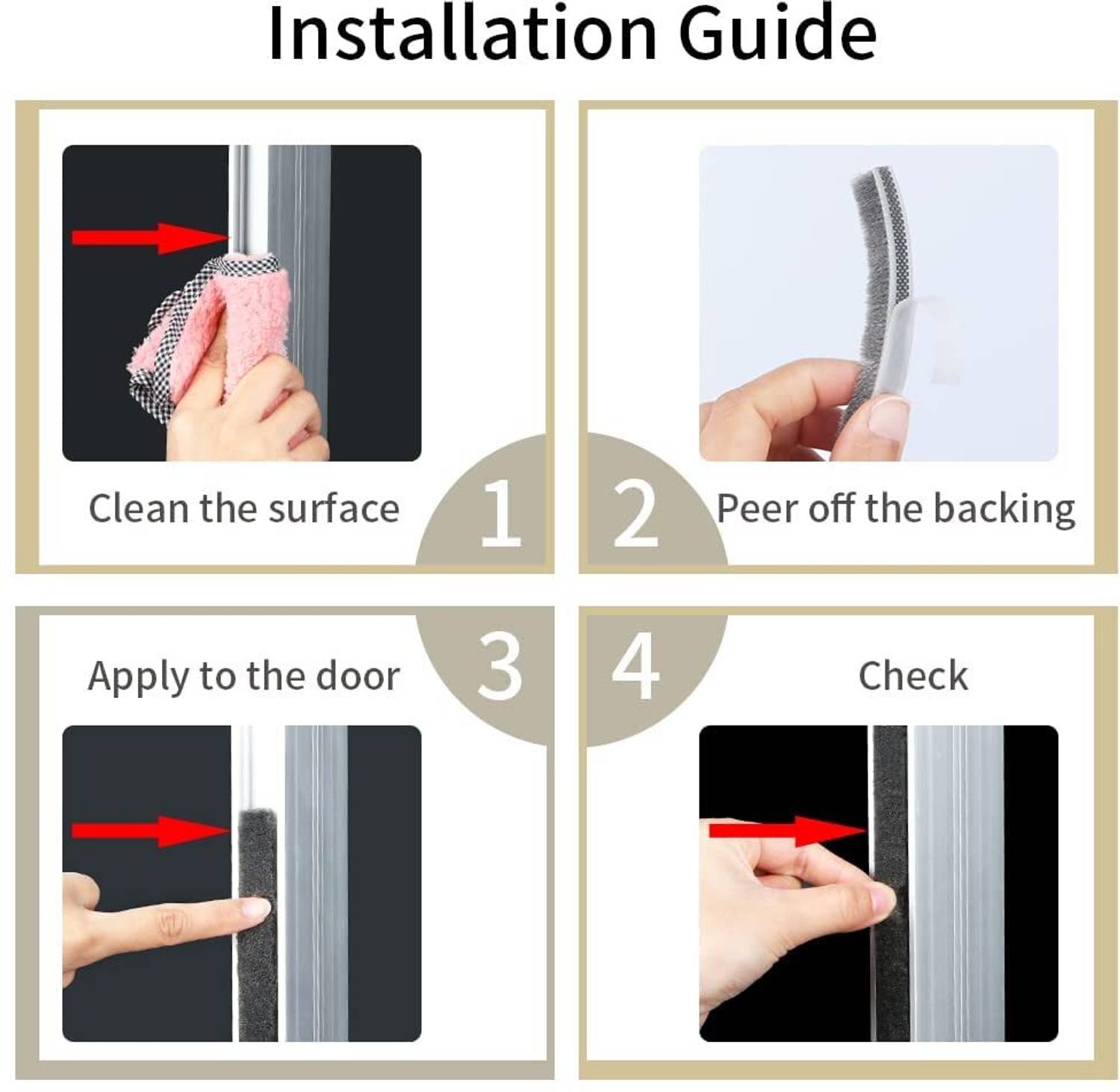 Installation Guide

Clean the surface

1

2

Peer off the backing

Apply to the door

3

4

Check