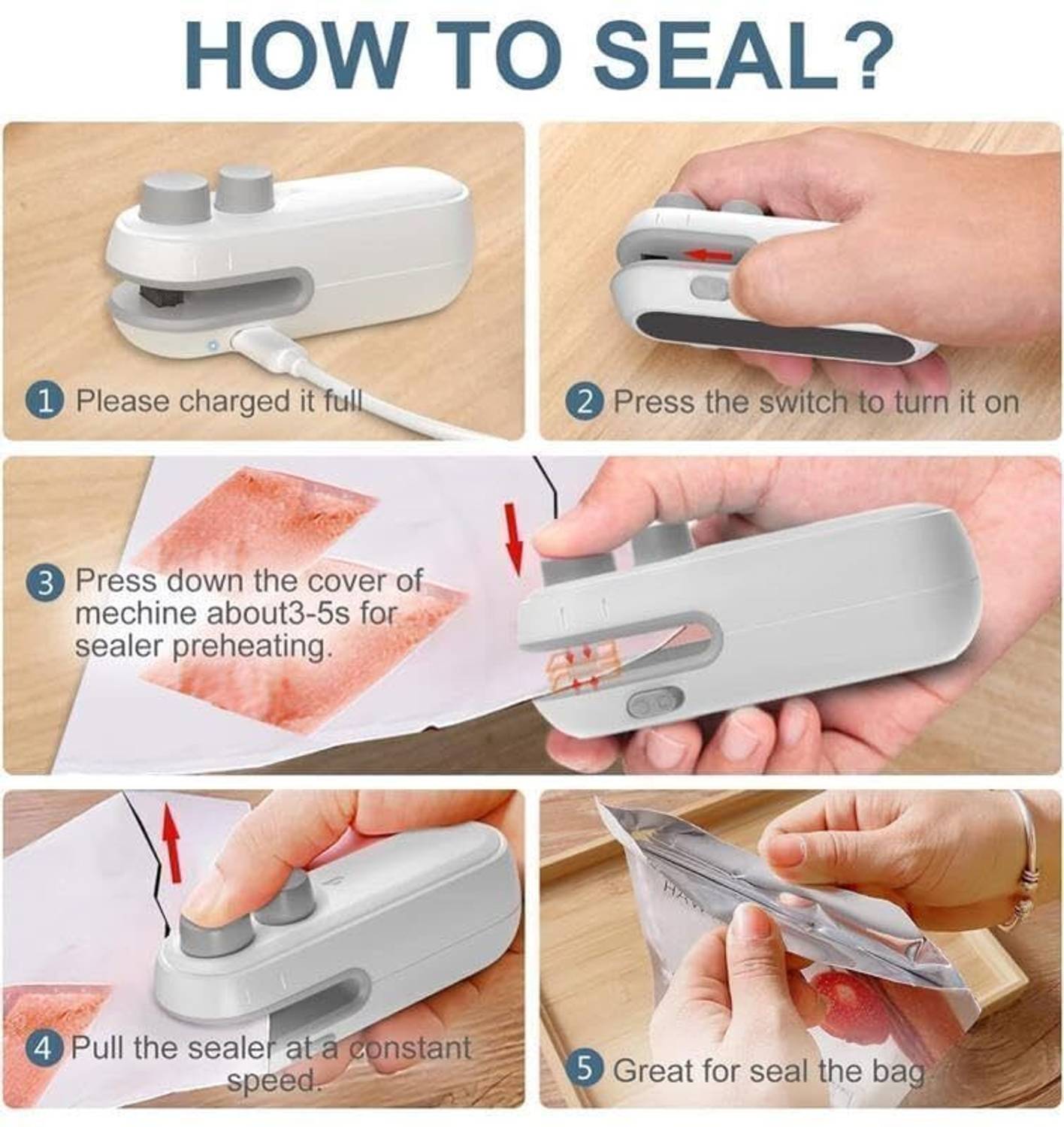 HOW TO SEAL?

1 Please charged it full

2 Press the switch to turn it on

3 Press down the cover of mechine about3-5s for sealer preheating.

4 Pull the sealer at a constant speed.

5 Great for seal the bag