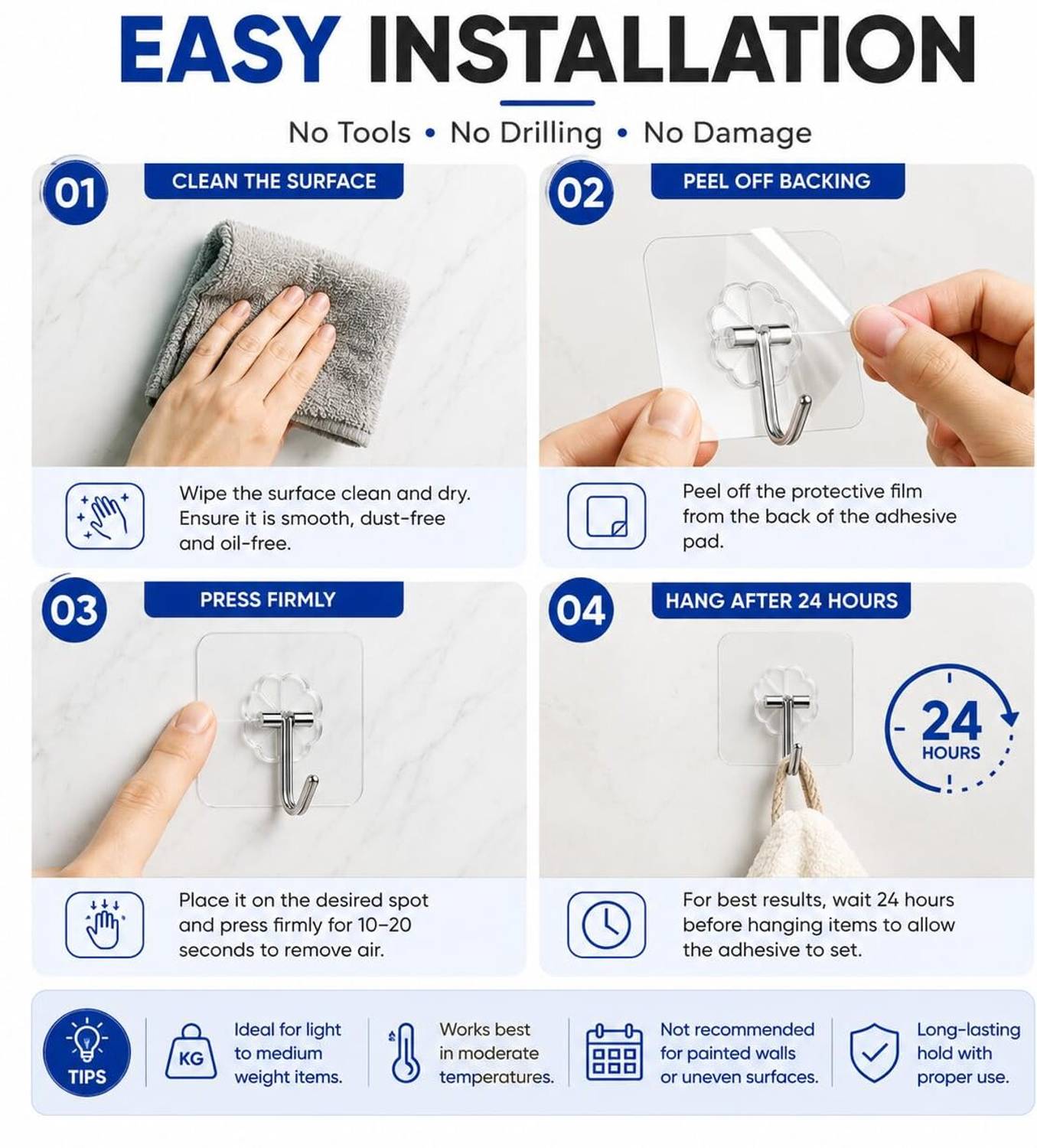 EASY INSTALLATION

No Tools • No Drilling • No Damage

01
CLEAN THE SURFACE

Wipe the surface clean and dry. Ensure it is smooth, dust-free and oil-free.

02
PEEL OFF BACKING

Peel off the protective film from the back of the adhesive pad.

03
PRESS FIRMLY

Place it on the desired spot and press firmly for 10–20 seconds to remove air.

04
HANG AFTER 24 HOURS

24
HOURS

For best results, wait 24 hours before hanging items to allow the adhesive to set.

TIPS

KG
Ideal for light to medium weight items.

Works best in moderate temperatures.

Not recommended for painted walls or uneven surfaces.

Long-lasting hold with proper use.