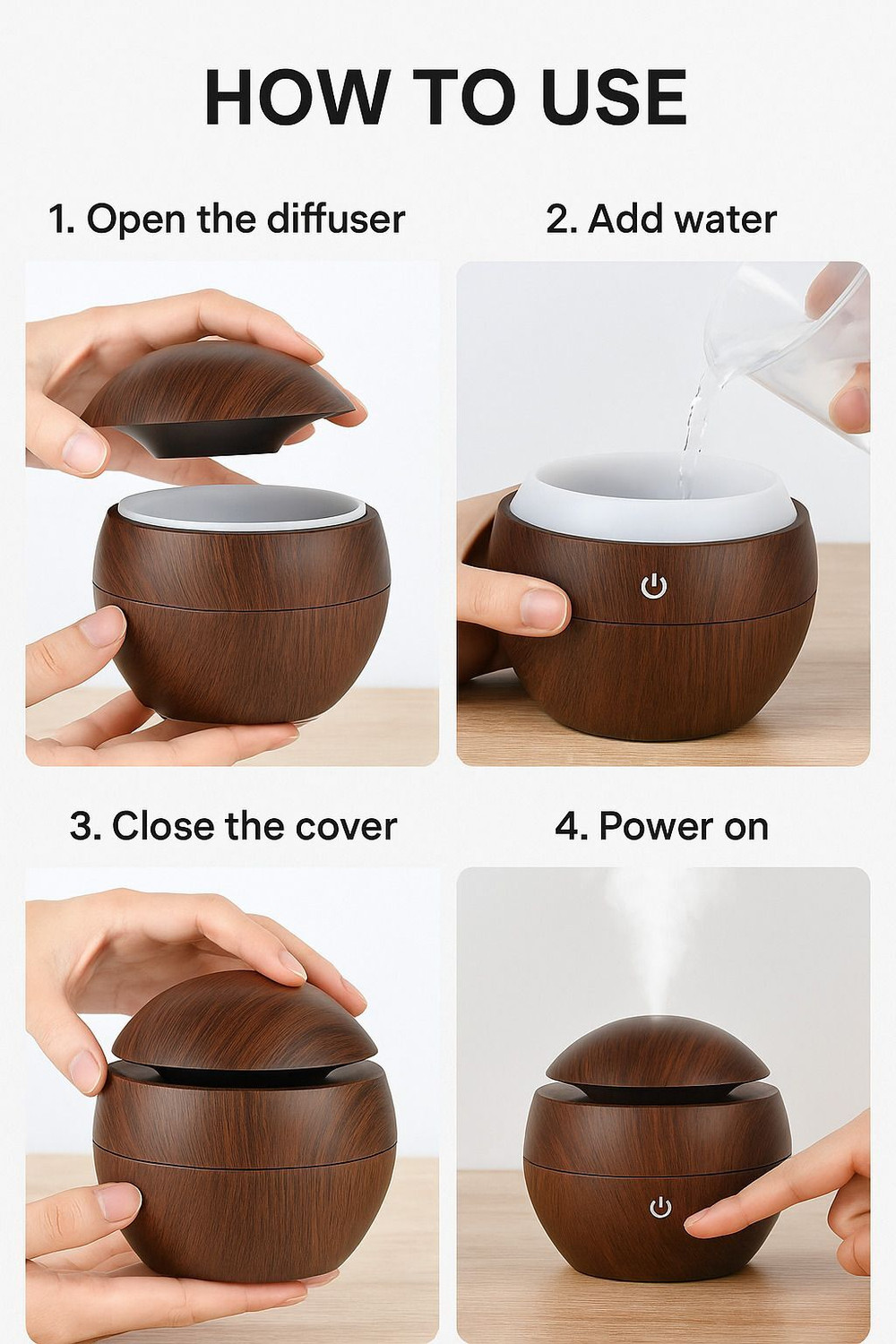 HOW TO USE

1. Open the diffuser

2. Add water

3. Close the cover

4. Power on