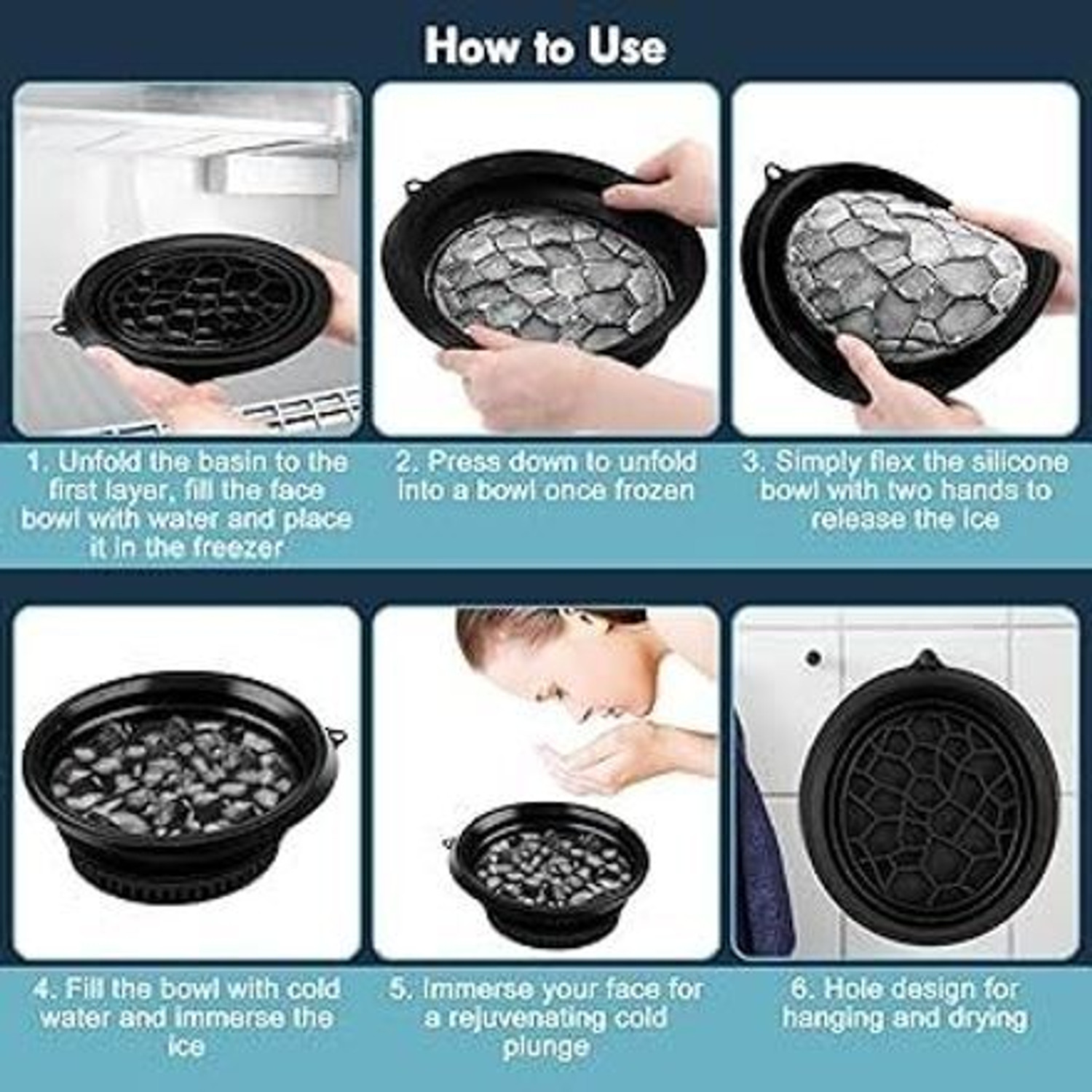 How to Use

1. Unfold the basin to the first layer, fill the face bowl with water and place it in the freezer

2. Press down to unfold into a bowl once frozen

3. Simply flex the silicone bowl with two hands to release the ice

4. Fill the bowl with cold water and immerse the ice

5. Immerse your face for a rejuvenating cold plunge

6. Hole design for hanging and drying