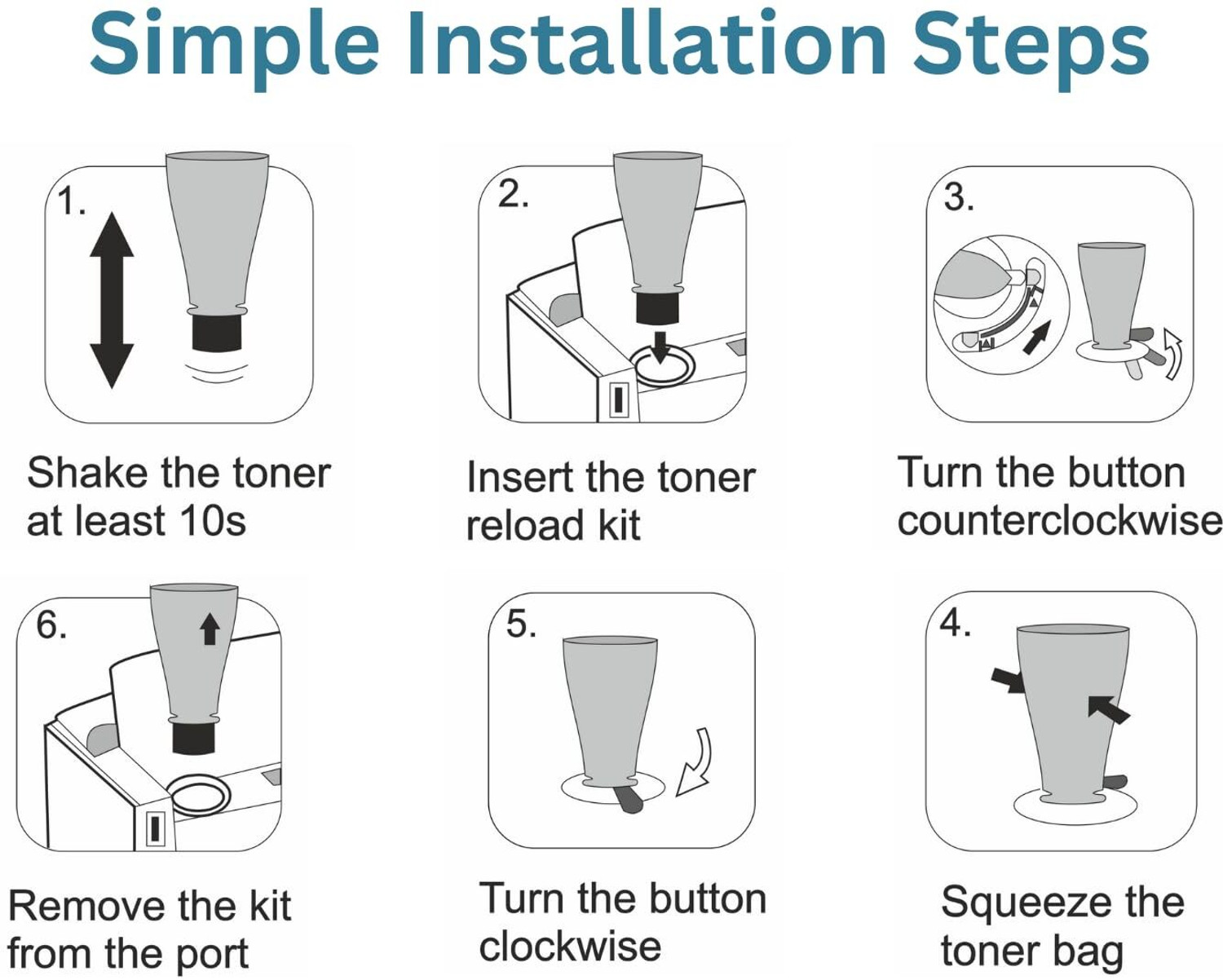 Simple Installation Steps

1.

Shake the toner at least 10s

2.

Insert the toner reload kit

3.

Turn the button counterclockwise

6.

Remove the kit from the port

5.

Turn the button clockwise

4.

Squeeze the toner bag