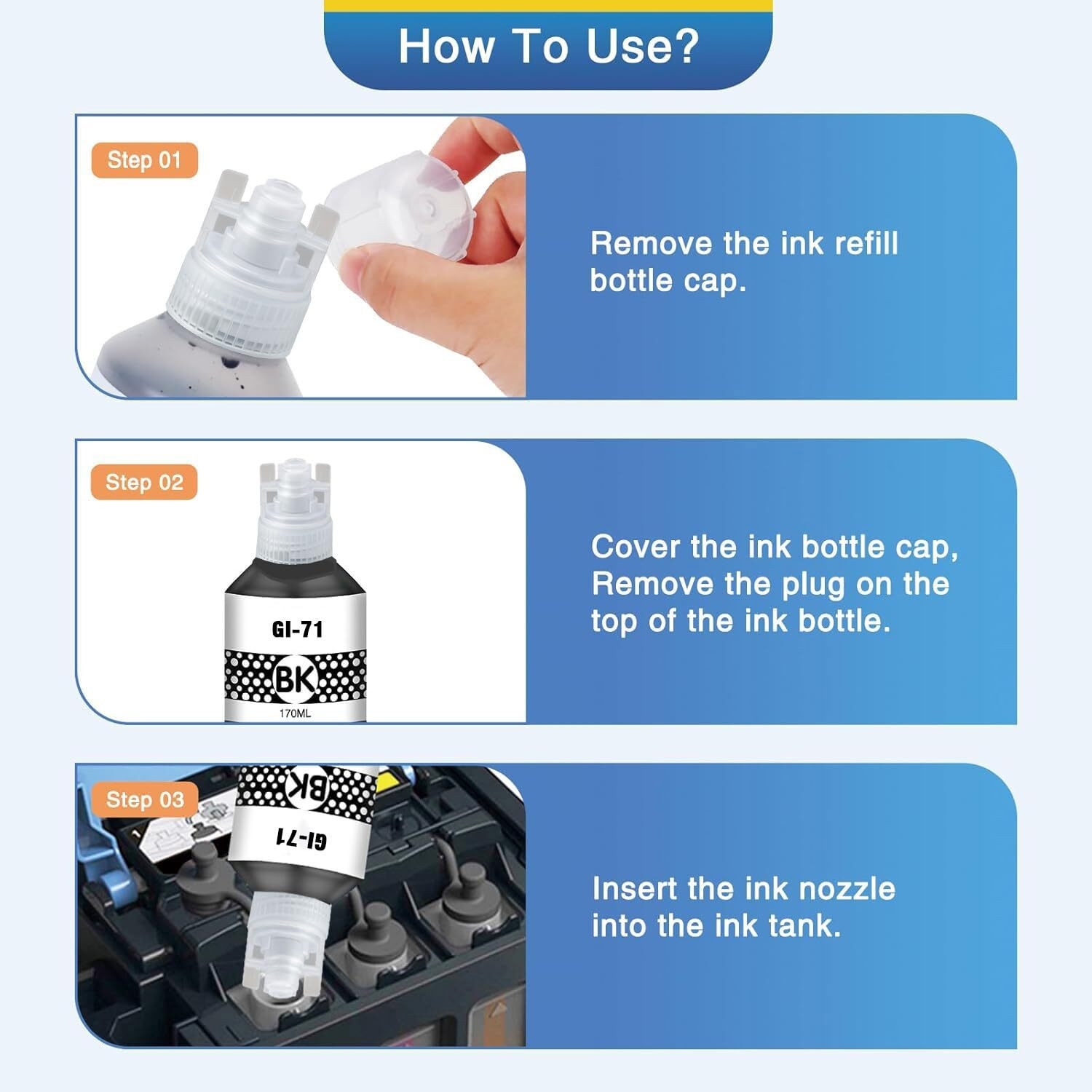 How To Use?

Step 01

Remove the ink refill bottle cap.

Step 02

GI-71

BK

170ML

Cover the ink bottle cap, Remove the plug on the top of the ink bottle.

Step 03

BK

GI-71

Insert the ink nozzle into the ink tank.