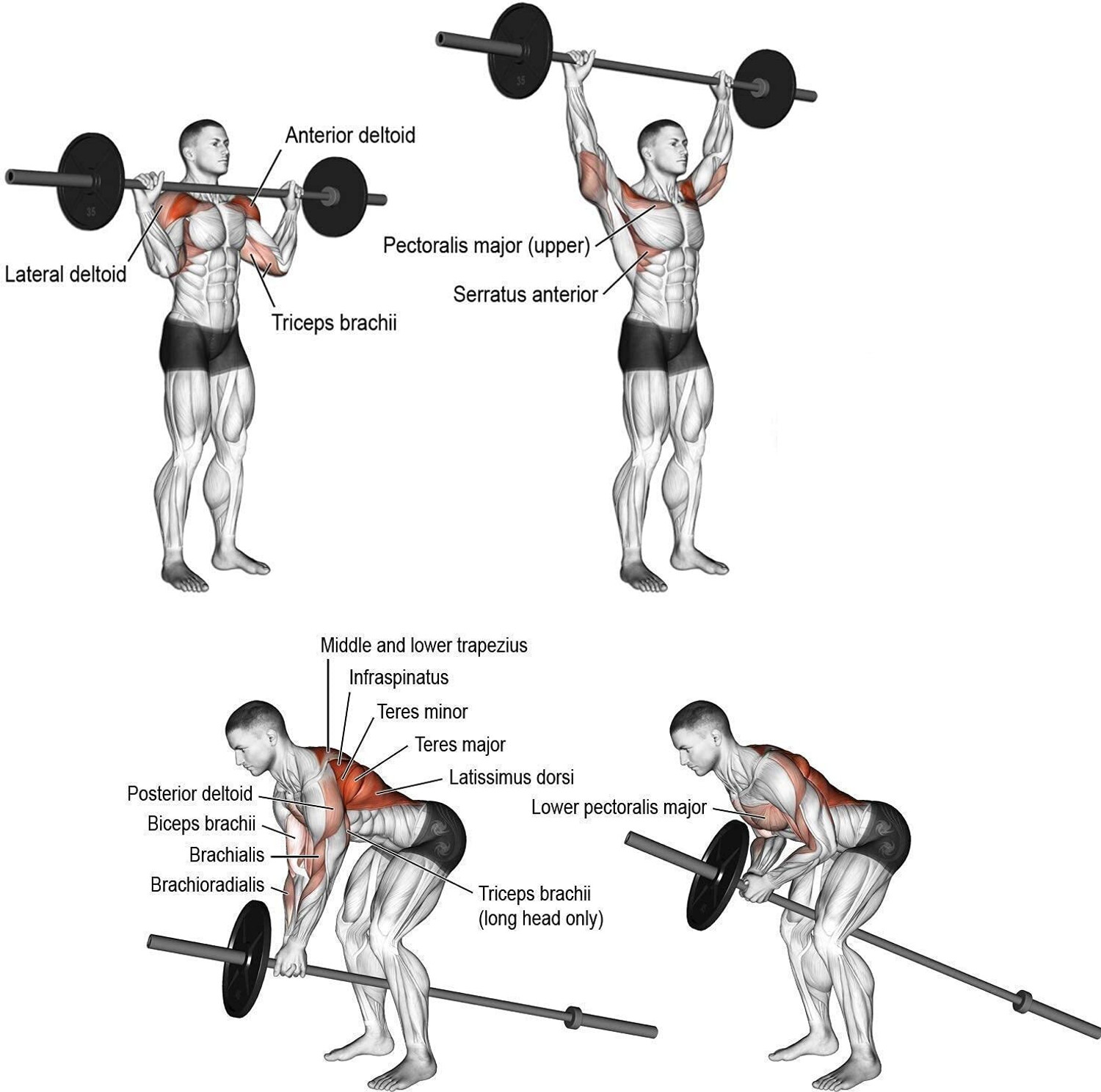 Anterior deltoid

Lateral deltoid

Triceps brachii

35

35

Pectoralis major (upper)

Serratus anterior

Middle and lower trapezius

Infraspinatus

Teres minor

Teres major

Latissimus dorsi

Posterior deltoid

Biceps brachii

Brachialis

Brachioradialis

Triceps brachii (long head only)

Lower pectoralis major