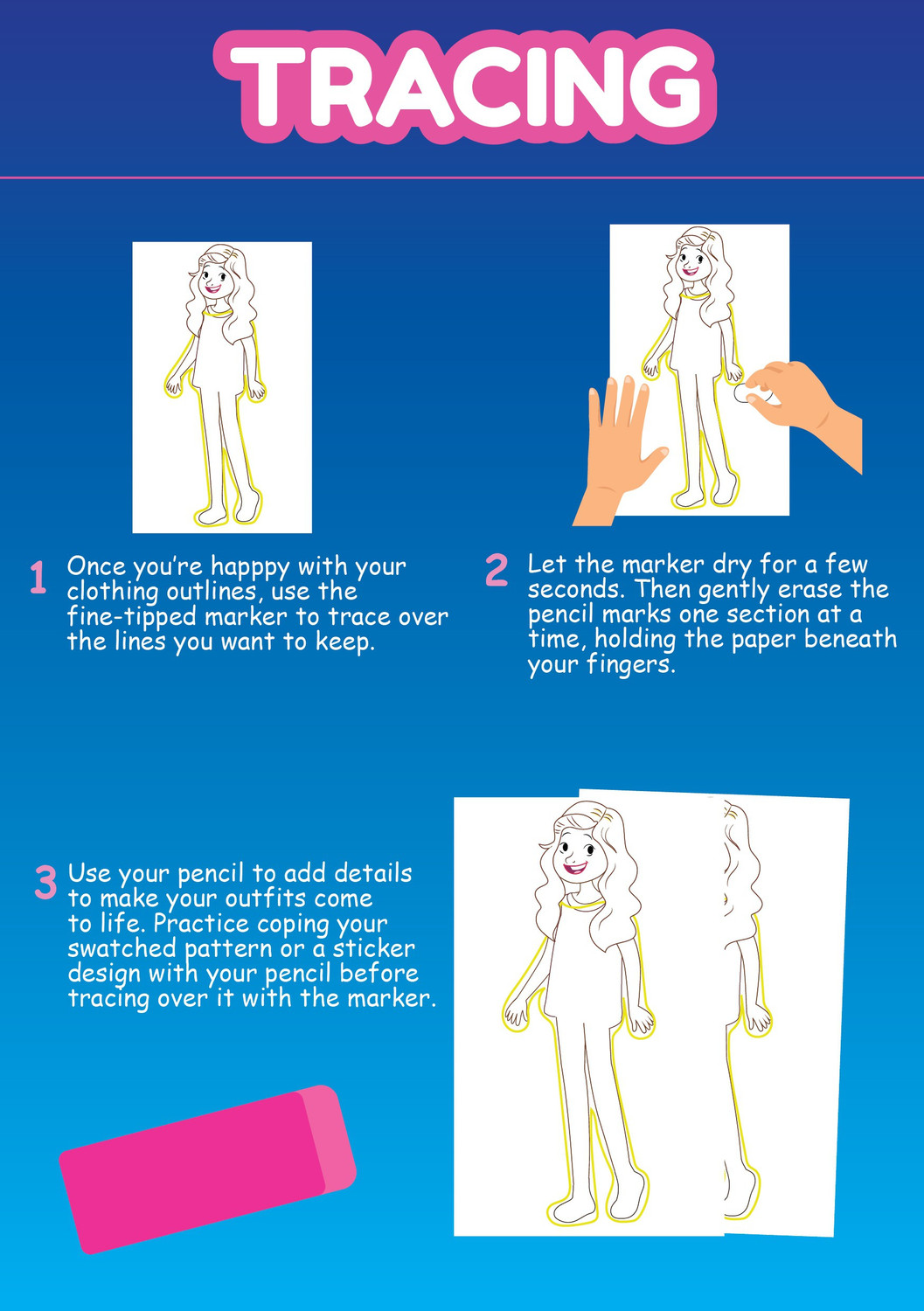 TRACING

1 Once you're happpy with your clothing outlines, use the fine-tipped marker to trace over the lines you want to keep.

2 Let the marker dry for a few seconds. Then gently erase the pencil marks one section at a time, holding the paper beneath your fingers.

3 Use your pencil to add details to make your outfits come to life. Practice coping your swatched pattern or a sticker design with your pencil before tracing over it with the marker.