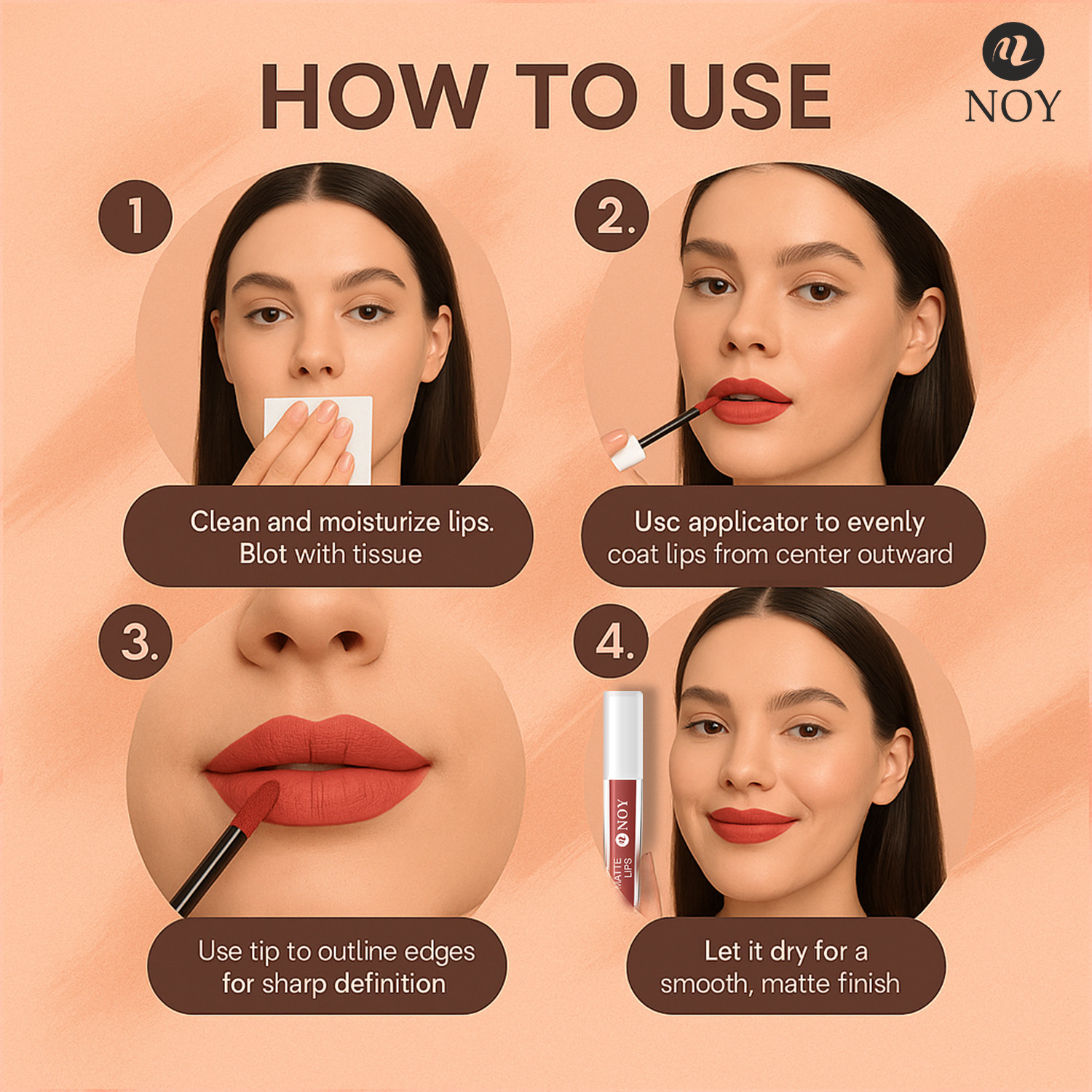 HOW TO USE

NOY

1

Clean and moisturize lips. Blot with tissue

2.

Usc applicator to evenly coat lips from center outward

3.

Use tip to outline edges for sharp definition

4.

NOY
MATTE LIPS

Let it dry for a smooth, matte finish