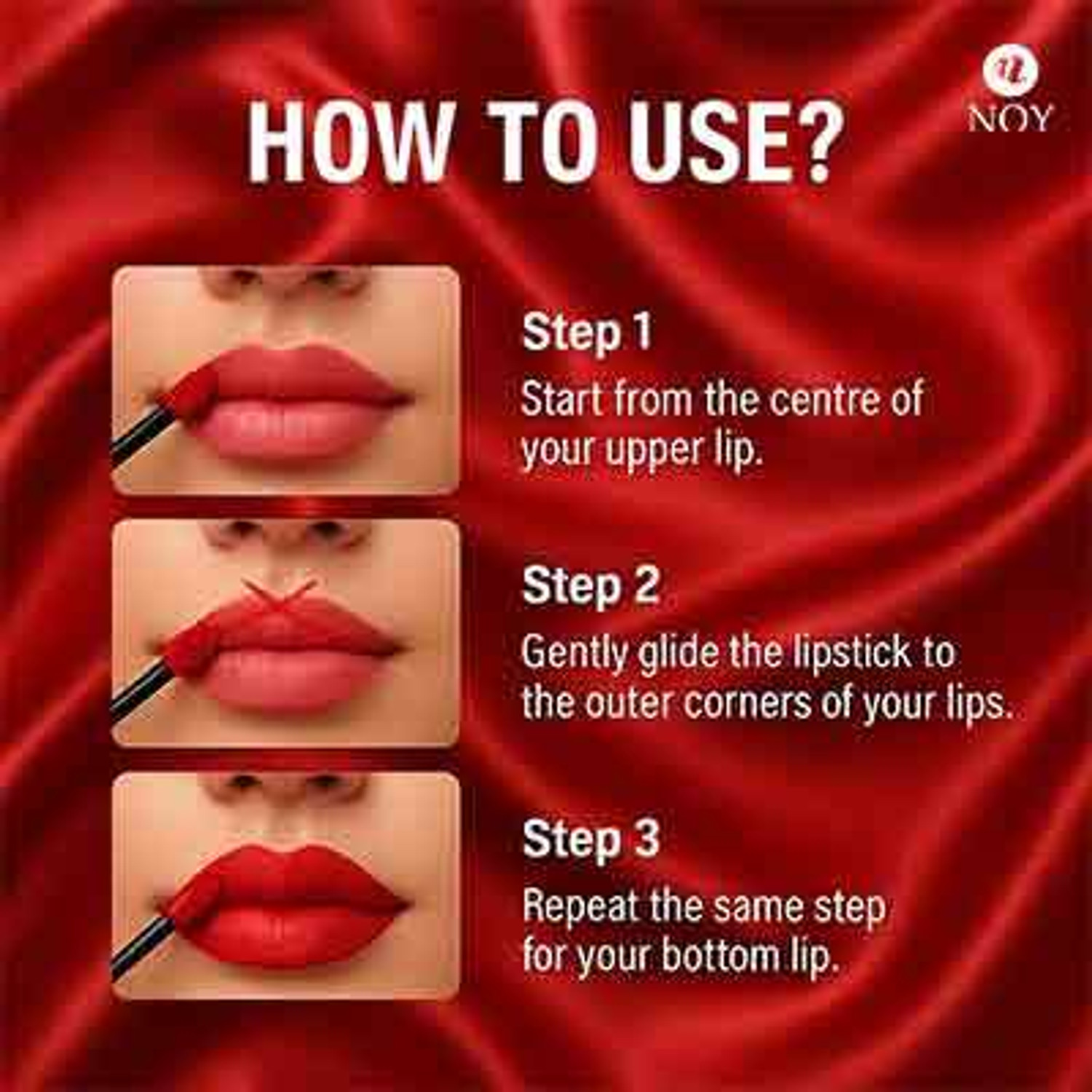 HOW TO USE?

NOY

Step 1
Start from the centre of your upper lip.

Step 2
Gently glide the lipstick to the outer corners of your lips.

Step 3
Repeat the same step for your bottom lip.