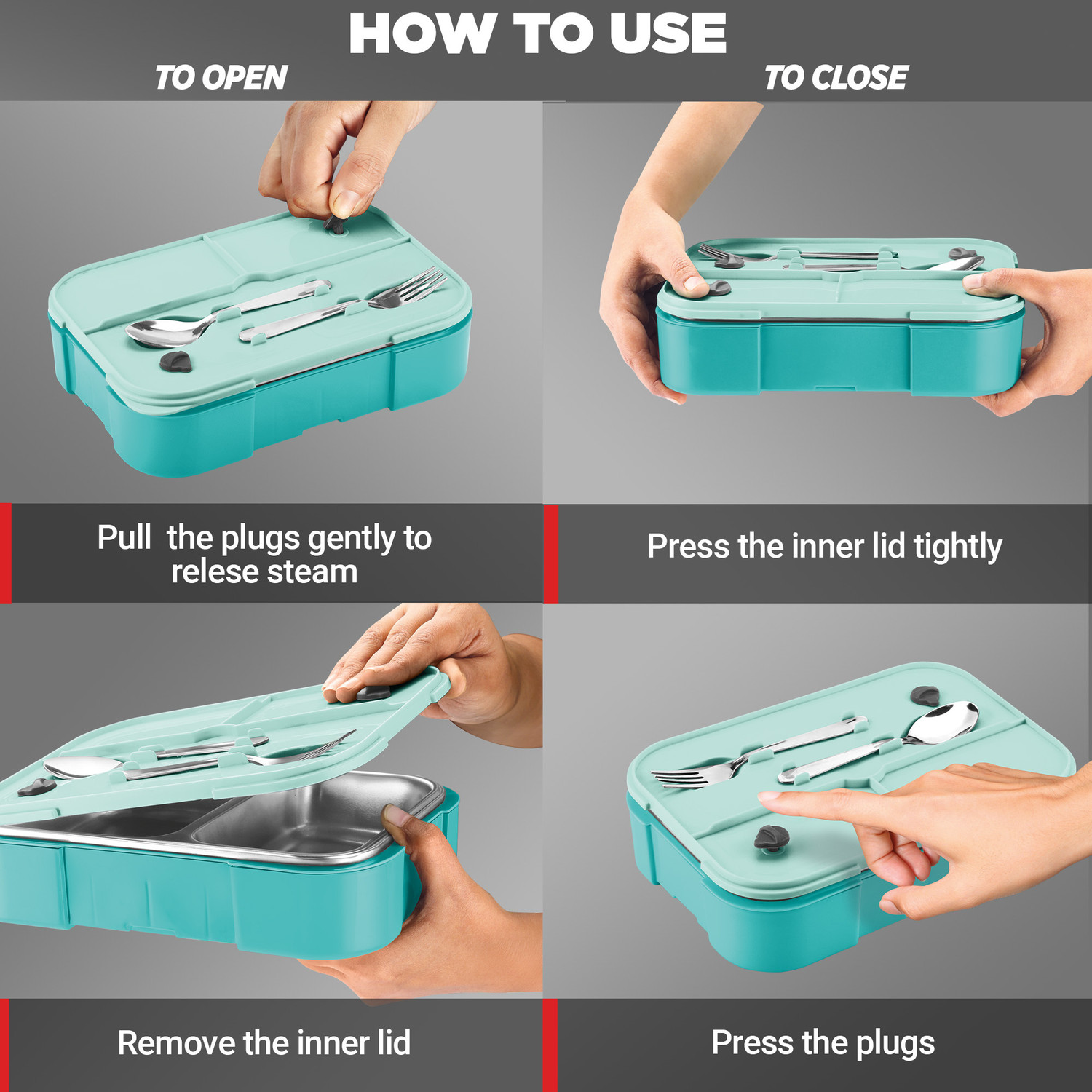 HOW TO USE

TO OPEN

Pull the plugs gently to relese steam

Remove the inner lid

TO CLOSE

Press the inner lid tightly

Press the plugs