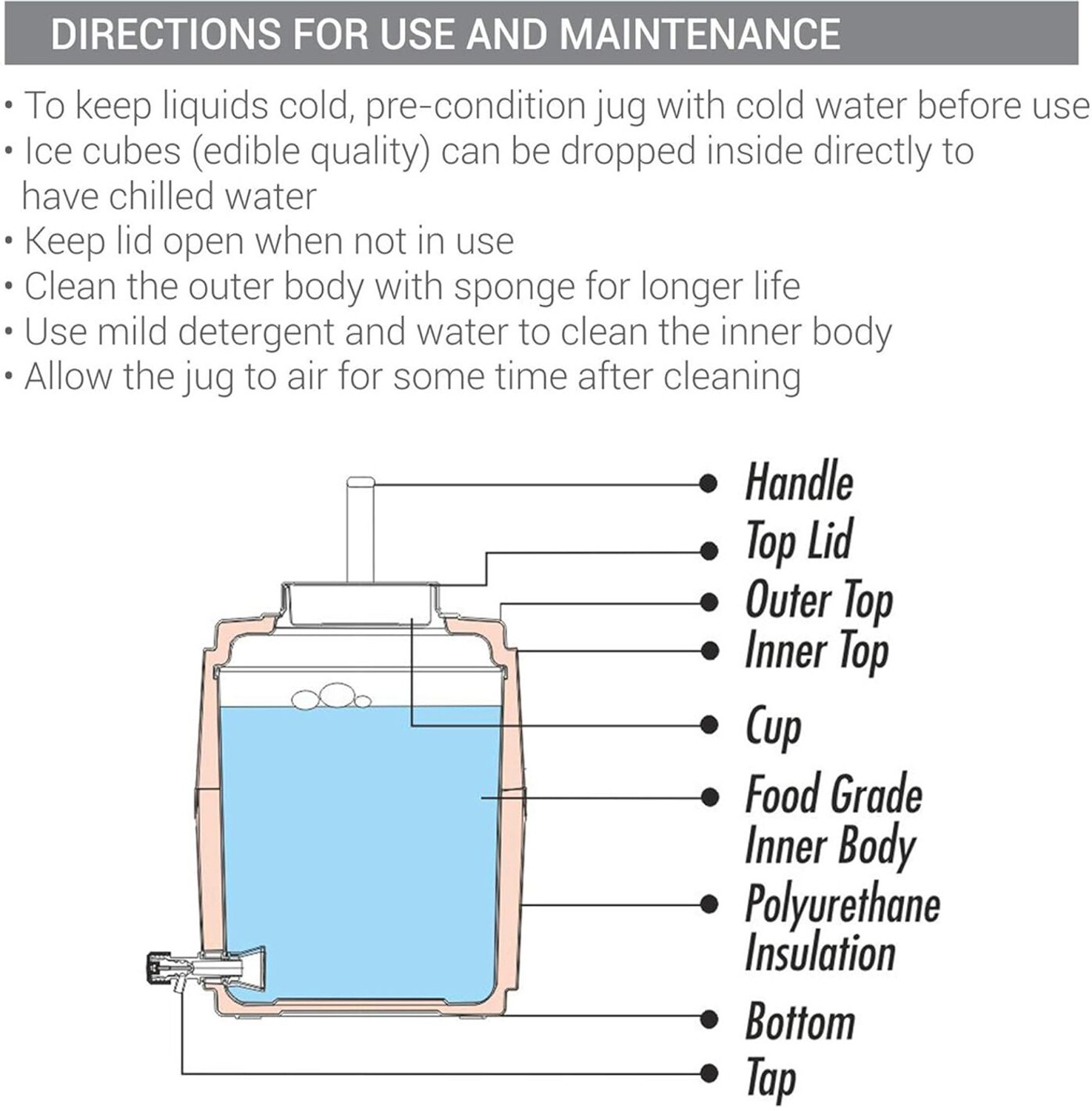 DIRECTIONS FOR USE AND MAINTENANCE

• To keep liquids cold, pre-condition jug with cold water before use
• Ice cubes (edible quality) can be dropped inside directly to have chilled water
• Keep lid open when not in use
• Clean the outer body with sponge for longer life
• Use mild detergent and water to clean the inner body
• Allow the jug to air for some time after cleaning

Handle
Top Lid
Outer Top
Inner Top
Cup
Food Grade Inner Body
Polyurethane Insulation
Bottom
Tap