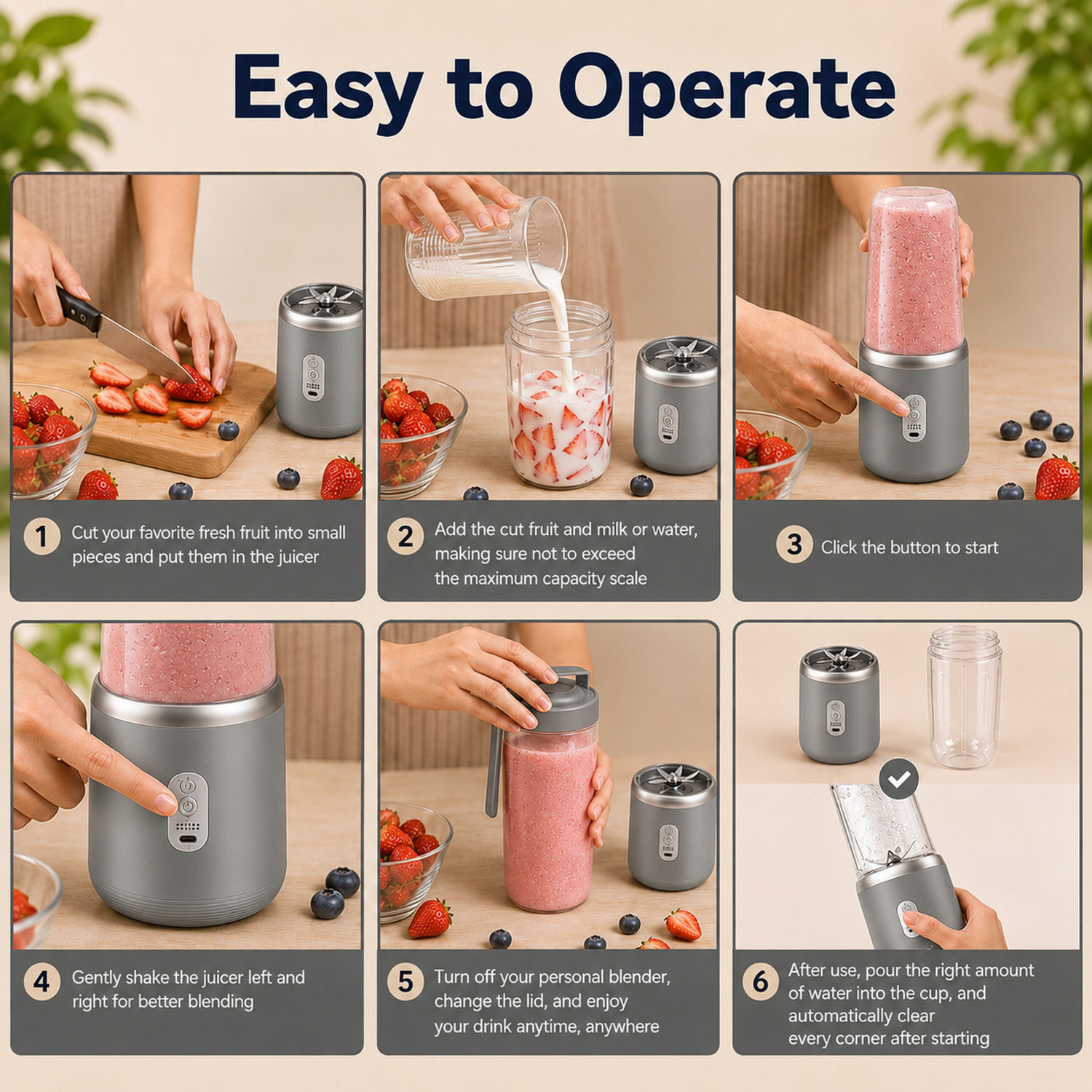 Easy to Operate

1 Cut your favorite fresh fruit into small pieces and put them in the juicer

2 Add the cut fruit and milk or water, making sure not to exceed the maximum capacity scale

3 Click the button to start

4 Gently shake the juicer left and right for better blending

5 Turn off your personal blender, change the lid, and enjoy your drink anytime, anywhere

6 After use, pour the right amount of water into the cup, and automatically clear every corner after starting