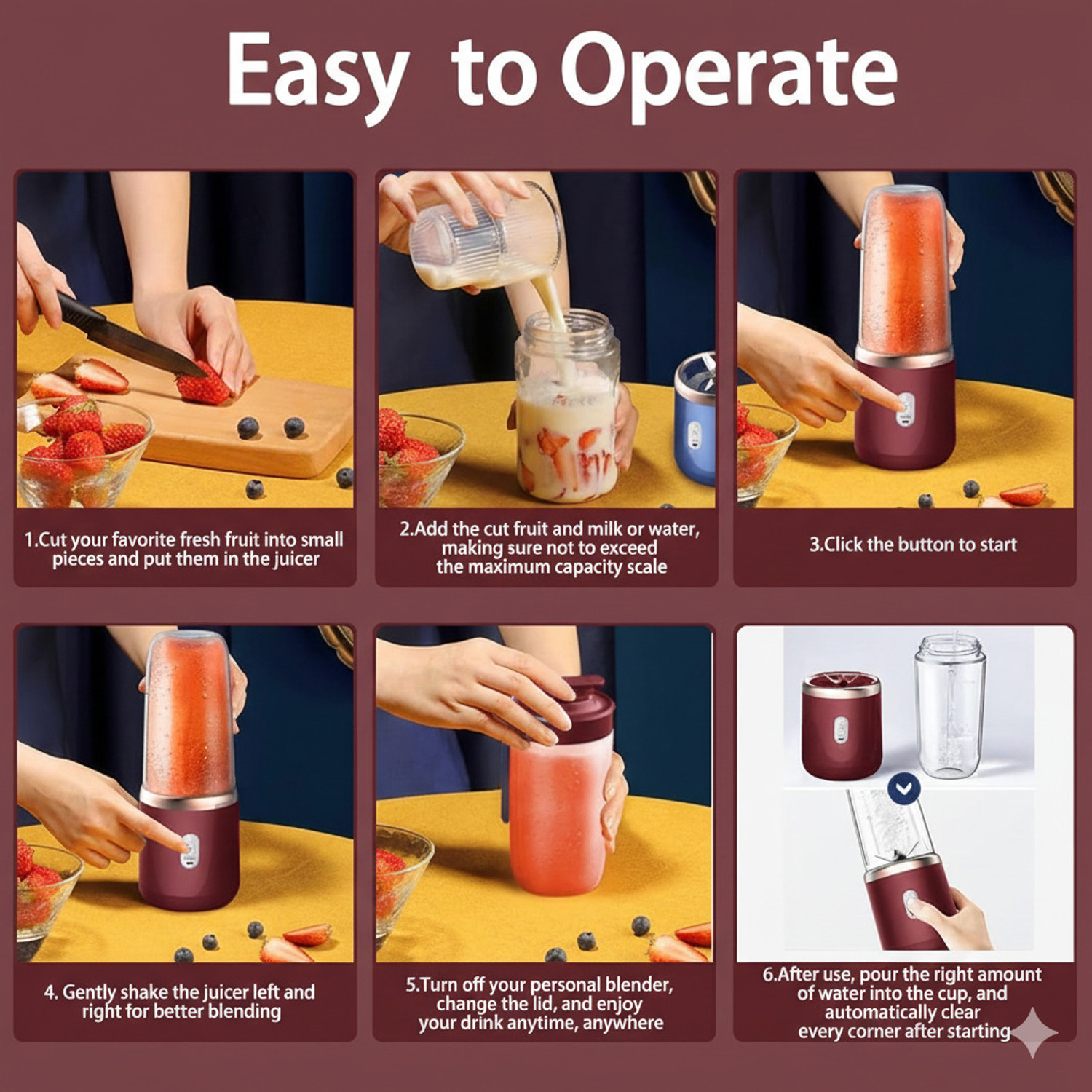 Easy to Operate

1.Cut your favorite fresh fruit into small pieces and put them in the juicer

2.Add the cut fruit and milk or water, making sure not to exceed the maximum capacity scale

3.Click the button to start

4. Gently shake the juicer left and right for better blending

5.Turn off your personal blender, change the lid, and enjoy your drink anytime, anywhere

6.After use, pour the right amount of water into the cup, and automatically clear every corner after starting