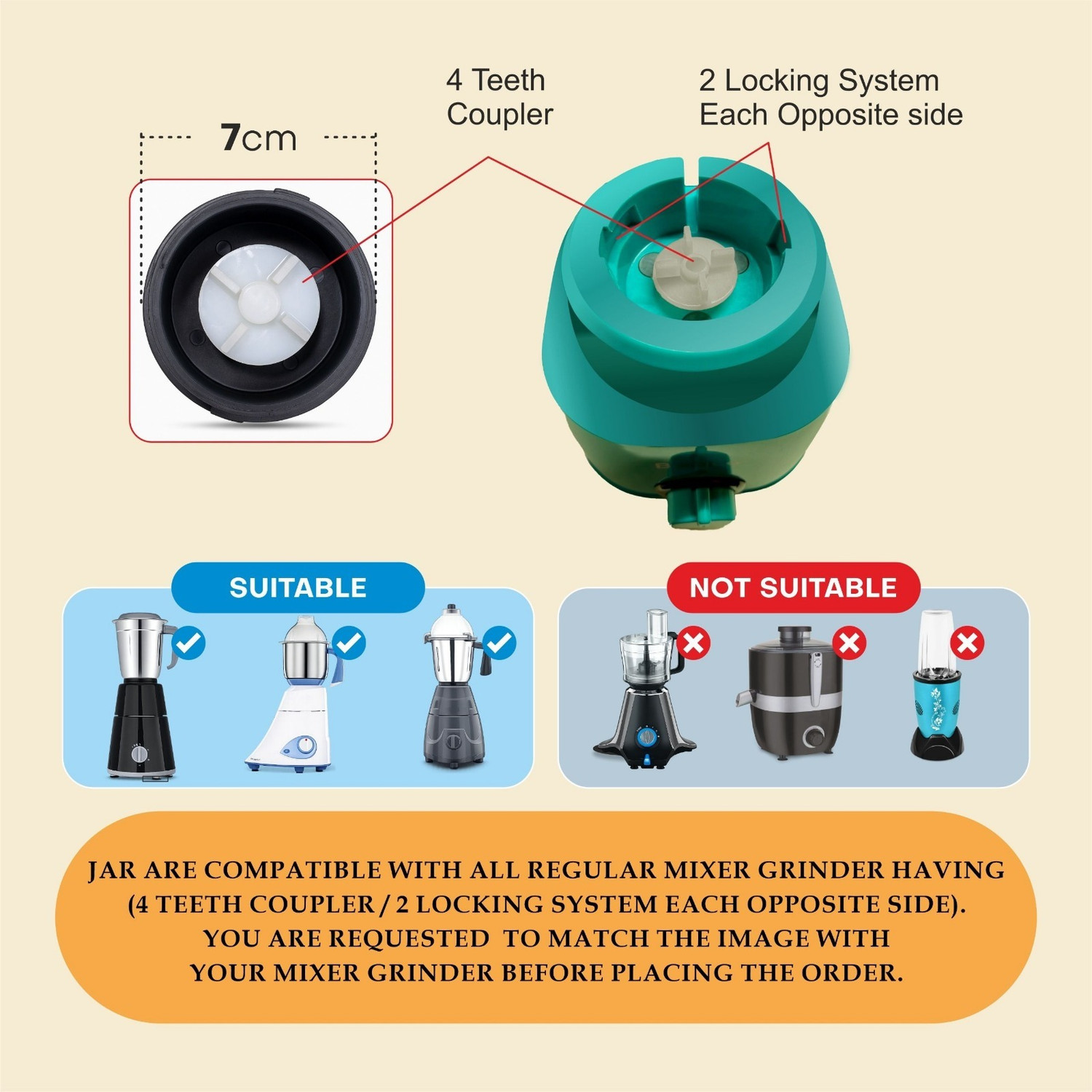 7cm

4 Teeth
Coupler

2 Locking System
Each Opposite side

SUITABLE

NOT SUITABLE

JAR ARE COMPATIBLE WITH ALL REGULAR MIXER GRINDER HAVING (4 TEETH COUPLER / 2 LOCKING SYSTEM EACH OPPOSITE SIDE). YOU ARE REQUESTED TO MATCH THE IMAGE WITH YOUR MIXER GRINDER BEFORE PLACING THE ORDER.