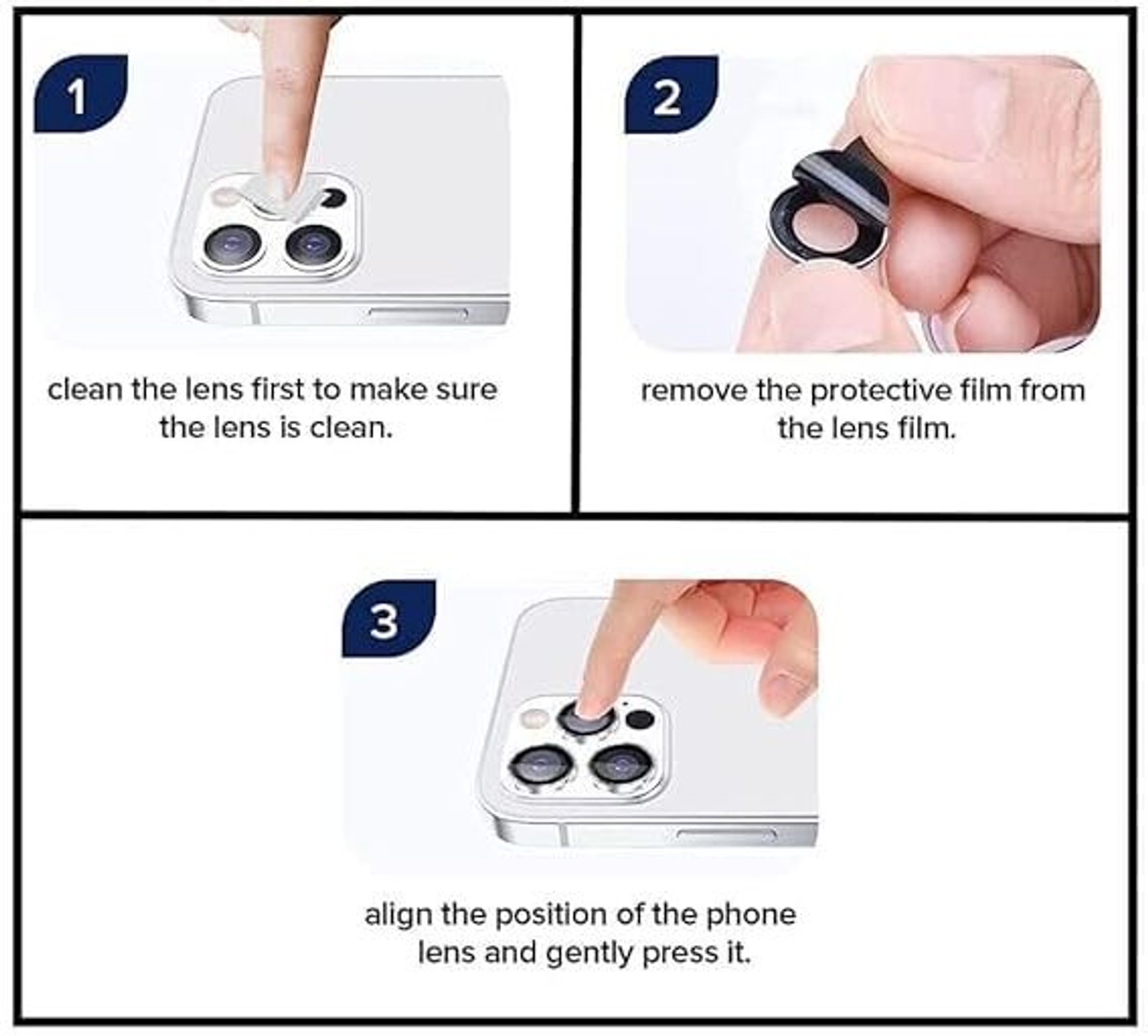 1

clean the lens first to make sure the lens is clean.

2

remove the protective film from the lens film.

3

align the position of the phone lens and gently press it.