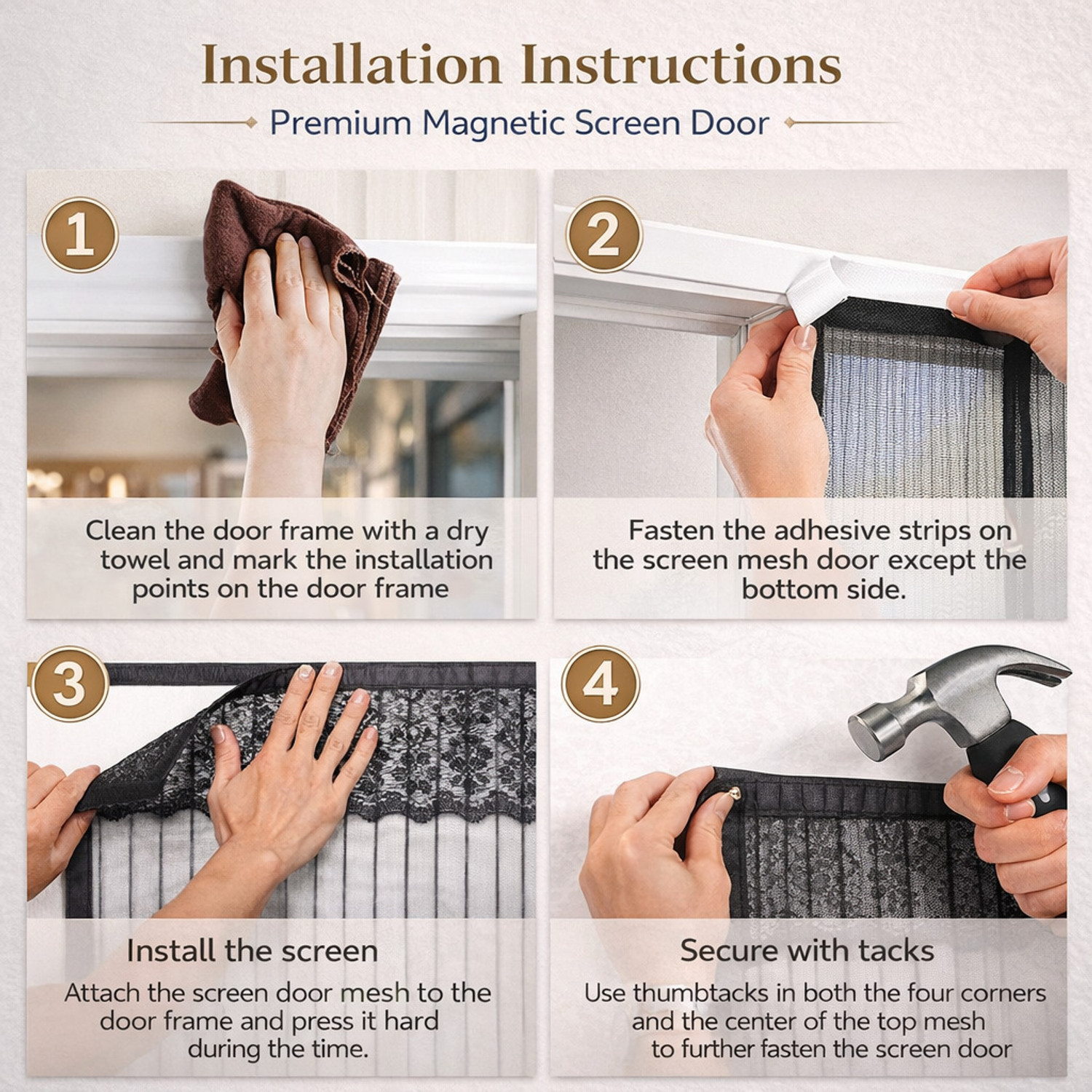 Installation Instructions

Premium Magnetic Screen Door

1

Clean the door frame with a dry towel and mark the installation points on the door frame

2

Fasten the adhesive strips on the screen mesh door except the bottom side.

3

Install the screen

Attach the screen door mesh to the door frame and press it hard during the time.

4

Secure with tacks

Use thumbtacks in both the four corners and the center of the top mesh to further fasten the screen door