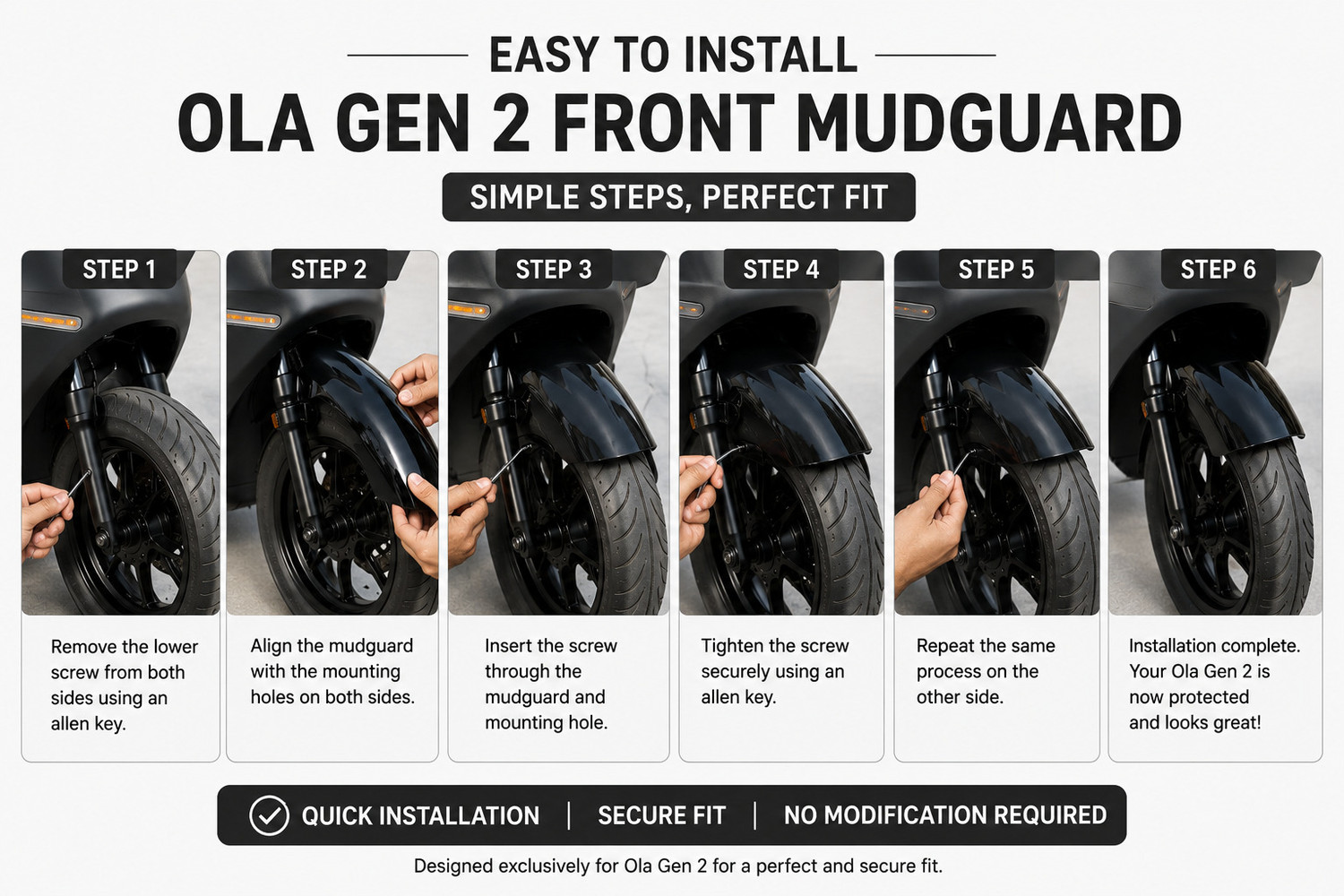 EASY TO INSTALL

OLA GEN 2 FRONT MUDGUARD

SIMPLE STEPS, PERFECT FIT

STEP 1

Remove the lower screw from both sides using an allen key.

STEP 2

Align the mudguard with the mounting holes on both sides.

STEP 3

Insert the screw through the mudguard and mounting hole.

STEP 4

Tighten the screw securely using an allen key.

STEP 5

Repeat the same process on the other side.

STEP 6

Installation complete. Your Ola Gen 2 is now protected and looks great!

QUICK INSTALLATION | SECURE FIT | NO MODIFICATION REQUIRED

Designed exclusively for Ola Gen 2 for a perfect and secure fit.