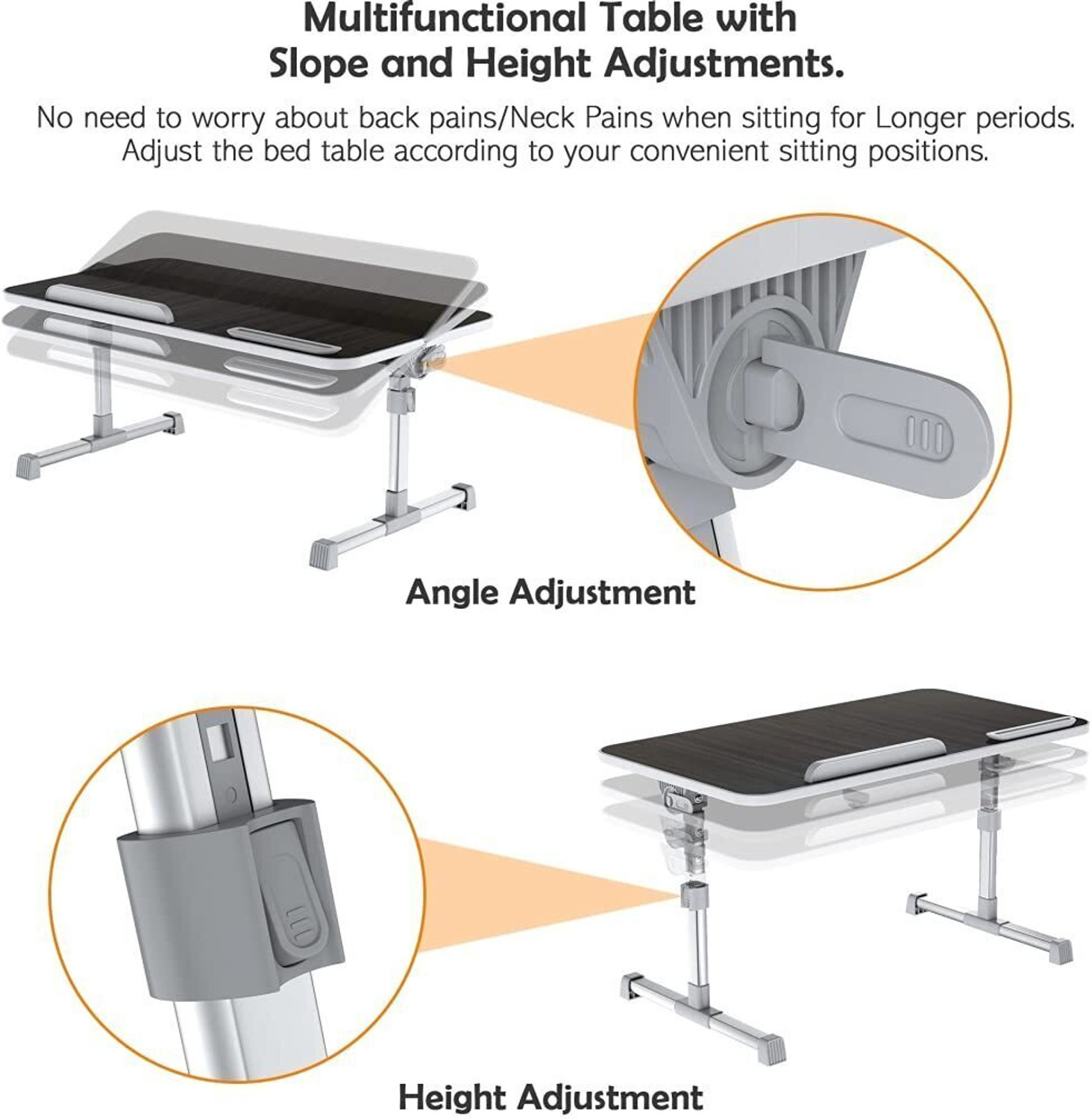 Multifunctional Table with Slope and Height Adjustments.

No need to worry about back pains/Neck Pains when sitting for Longer periods. Adjust the bed table according to your convenient sitting positions.

Angle Adjustment

Height Adjustment