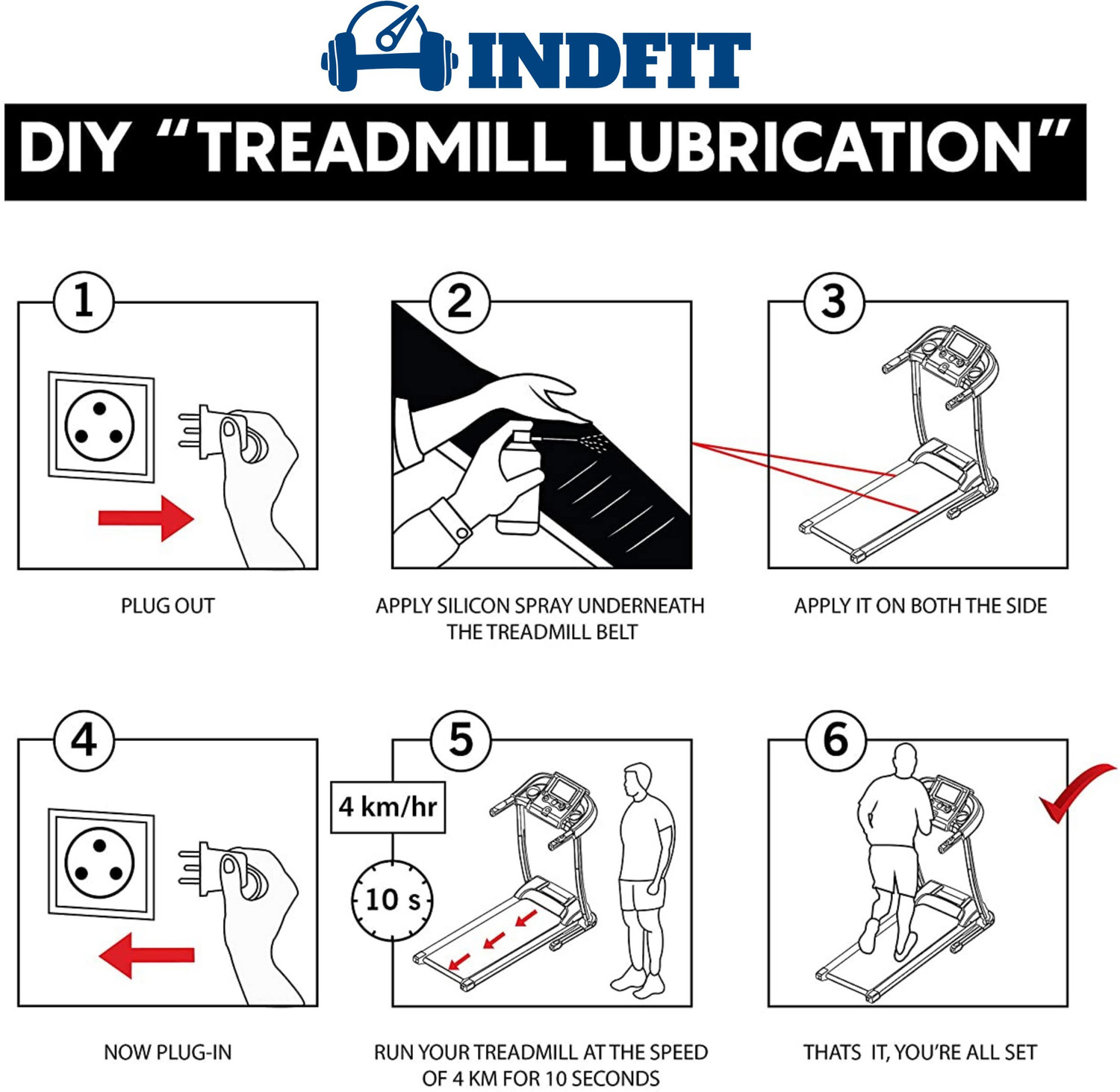 INDFIT

DIY "TREADMILL LUBRICATION"

1

PLUG OUT

2

APPLY SILICON SPRAY UNDERNEATH THE TREADMILL BELT

3

APPLY IT ON BOTH THE SIDE

4

NOW PLUG-IN

5

4 km/hr

10 s

RUN YOUR TREADMILL AT THE SPEED OF 4 KM FOR 10 SECONDS

6

THATS IT, YOU'RE ALL SET