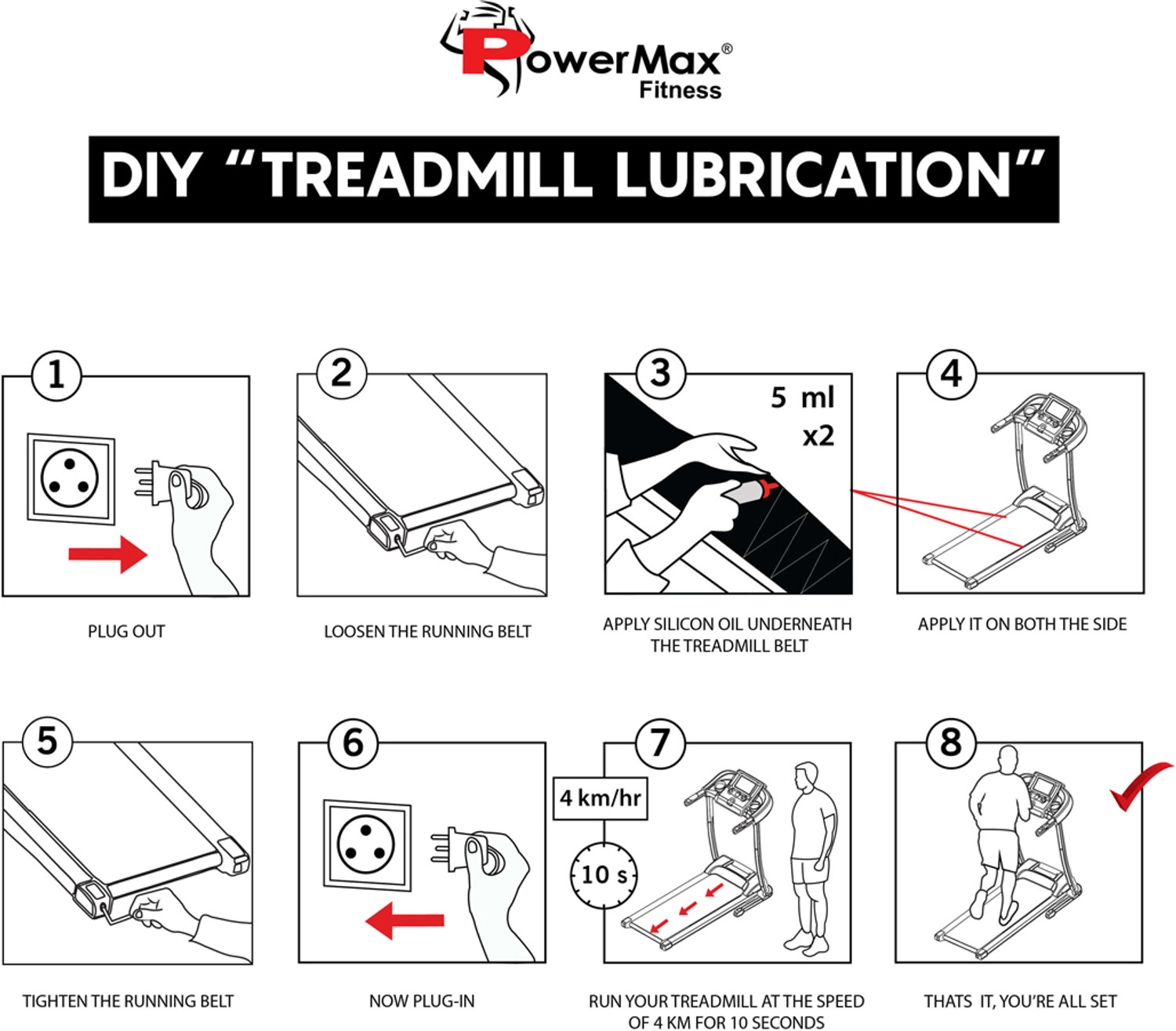 PowerMax® Fitness

DIY "TREADMILL LUBRICATION"

1

PLUG OUT

2

LOOSEN THE RUNNING BELT

3

5 ml
x2

APPLY SILICON OIL UNDERNEATH THE TREADMILL BELT

4

APPLY IT ON BOTH THE SIDE

5

TIGHTEN THE RUNNING BELT

6

NOW PLUG-IN

7

4 km/hr

10 s

RUN YOUR TREADMILL AT THE SPEED OF 4 KM FOR 10 SECONDS

8

THATS IT, YOU'RE ALL SET