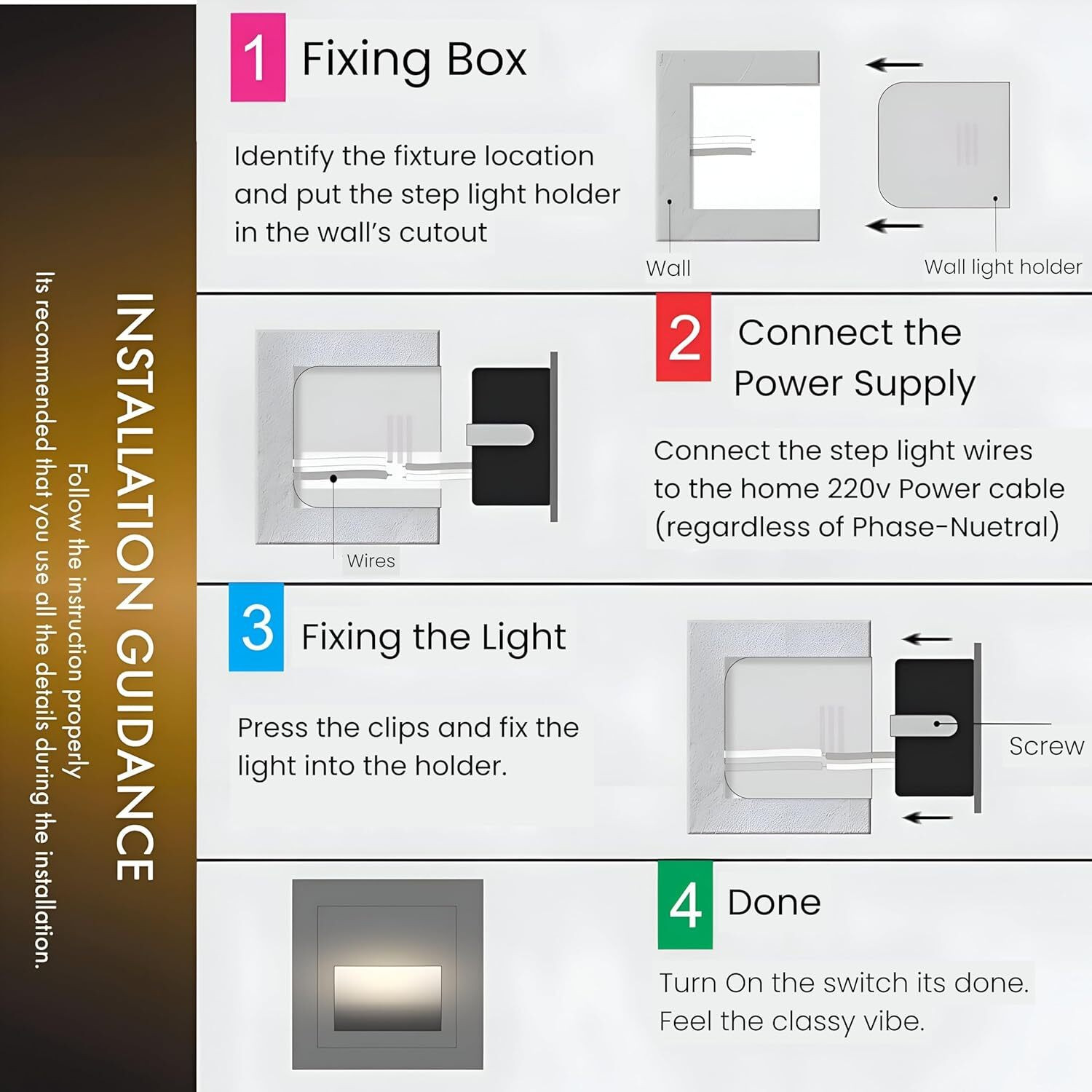 INSTALLATION GUIDANCE

Follow the instruction properly

Its recommended that you use all the details during the installation.

1 Fixing Box

Identify the fixture location and put the step light holder in the wall's cutout

Wall

Wall light holder

2 Connect the Power Supply

Connect the step light wires to the home 220v Power cable (regardless of Phase-Nuetral)

Wires

3 Fixing the Light

Press the clips and fix the light into the holder.

Screw

4 Done

Turn On the switch its done. Feel the classy vibe.