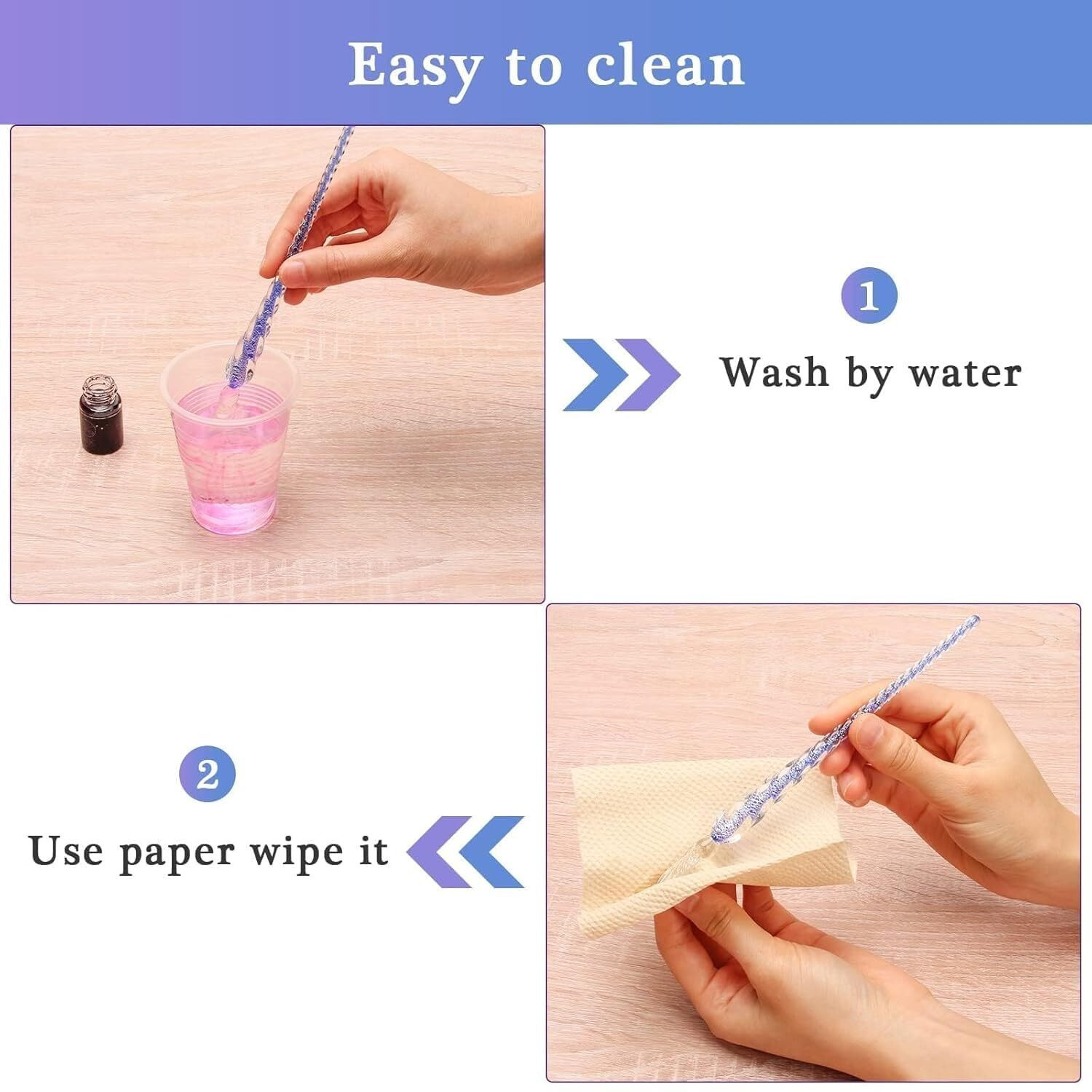 Easy to clean

1

Wash by water

2

Use paper wipe it