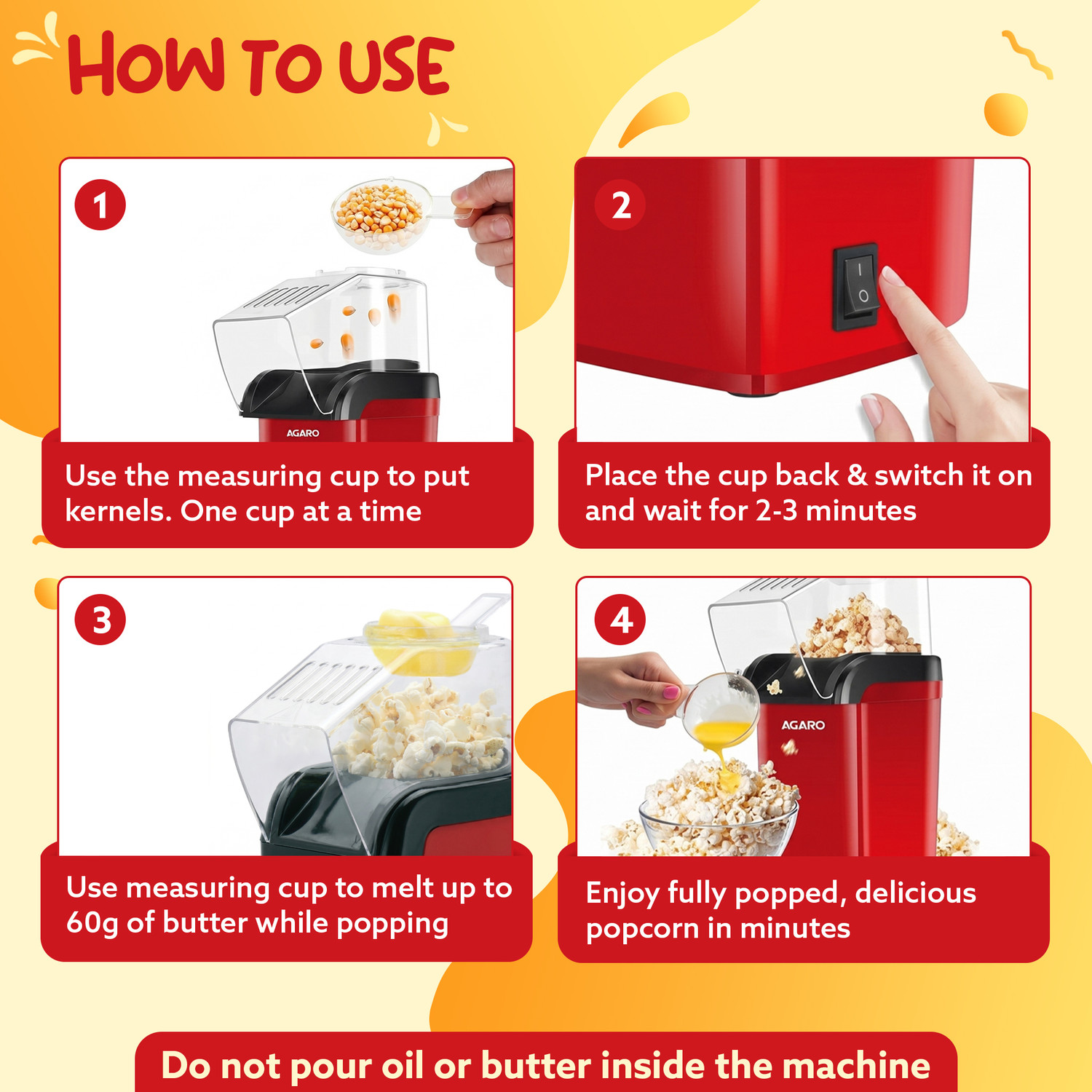 HOW TO USE

1

AGARO

Use the measuring cup to put kernels. One cup at a time

2

I
O

Place the cup back & switch it on and wait for 2-3 minutes

3

Use measuring cup to melt up to 60g of butter while popping

4

AGARO

Enjoy fully popped, delicious popcorn in minutes

Do not pour oil or butter inside the machine