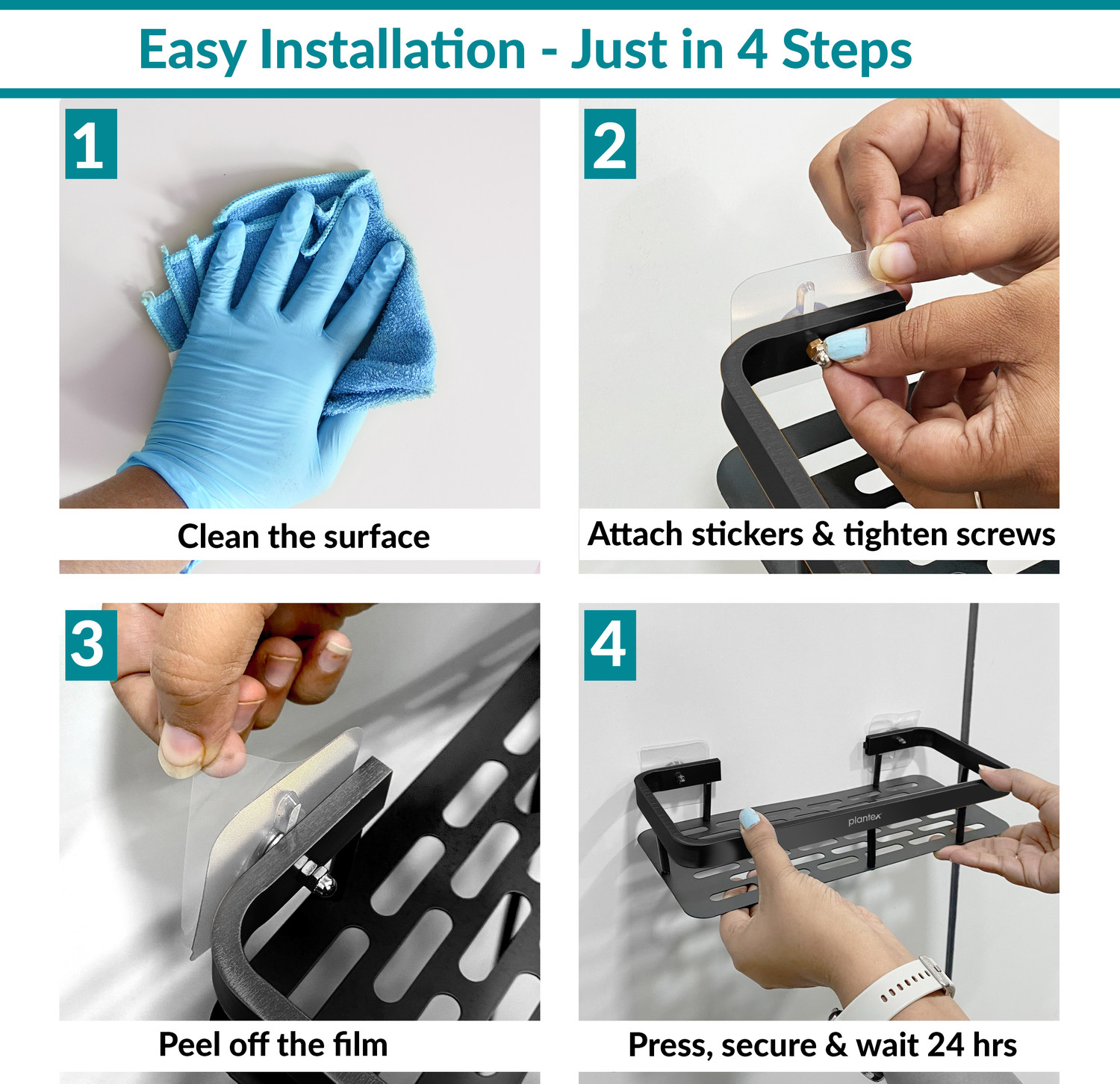 Easy Installation - Just in 4 Steps

1

Clean the surface

2

Attach stickers & tighten screws

3

Peel off the film

4

plantex

Press, secure & wait 24 hrs