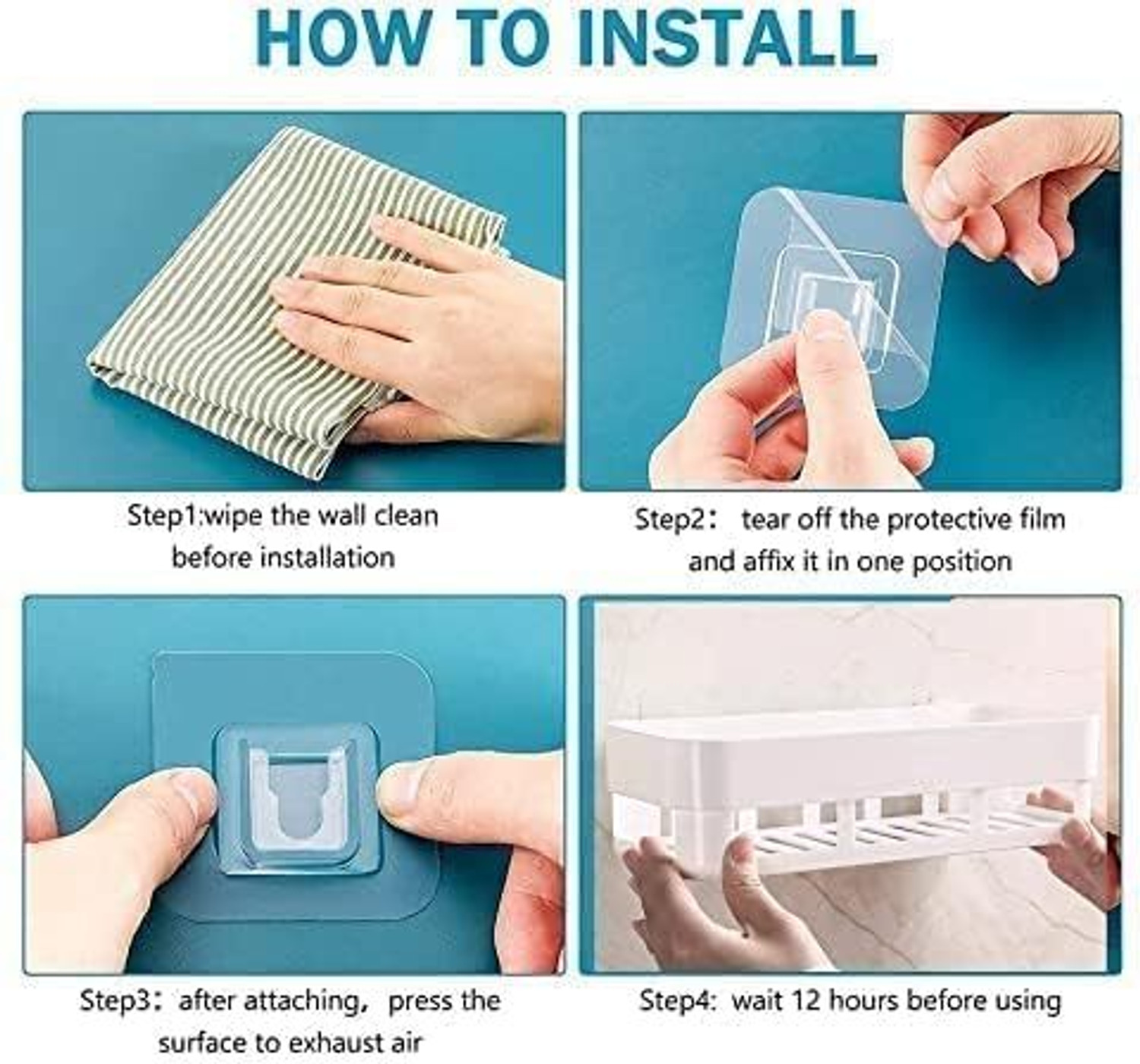 HOW TO INSTALL

Step1:wipe the wall clean before installation

Step2： tear off the protective film and affix it in one position

Step3：after attaching，press the surface to exhaust air

Step4: wait 12 hours before using