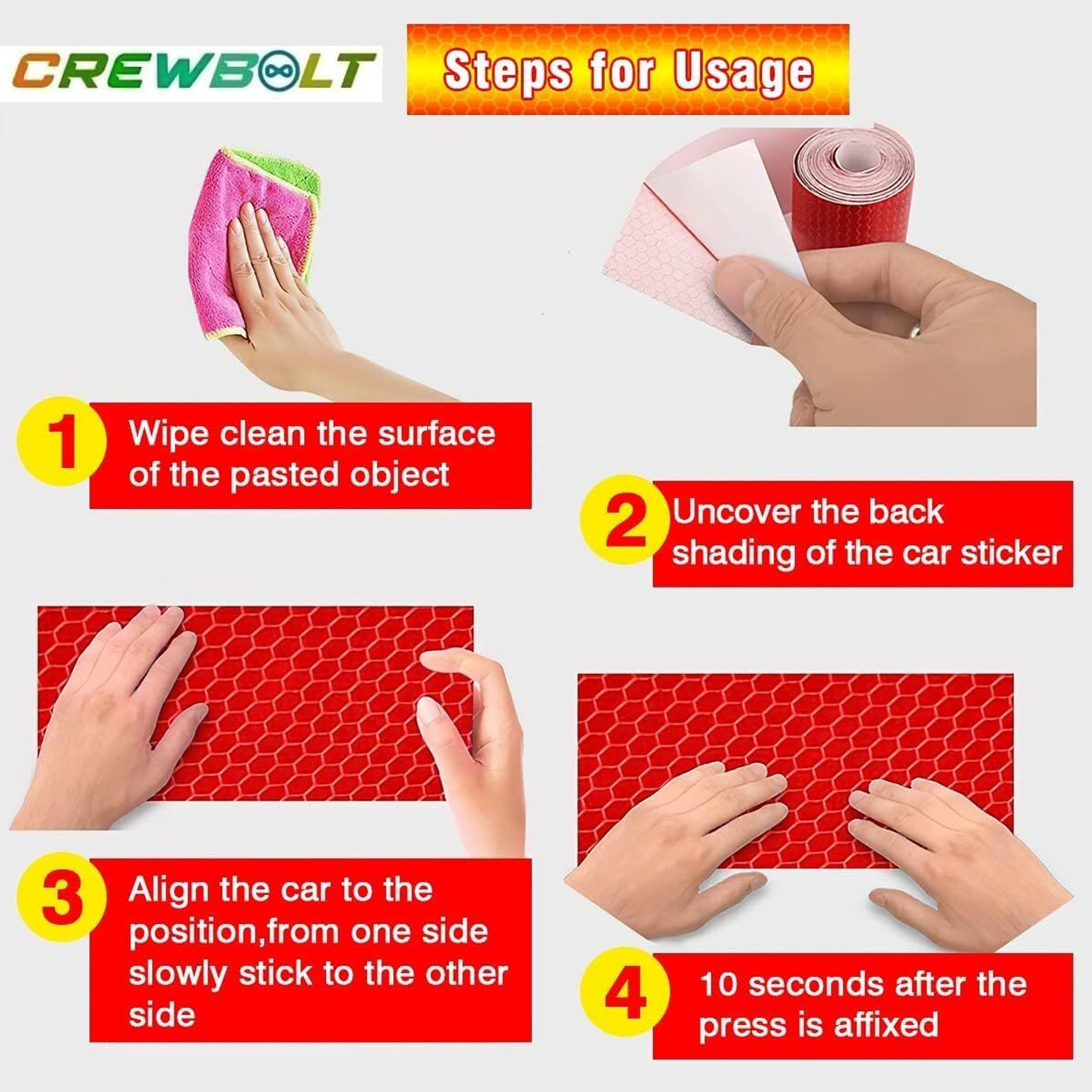 CREWBOLT

Steps for Usage

1 Wipe clean the surface of the pasted object

2 Uncover the back shading of the car sticker

3 Align the car to the position,from one side slowly stick to the other side

4 10 seconds after the press is affixed