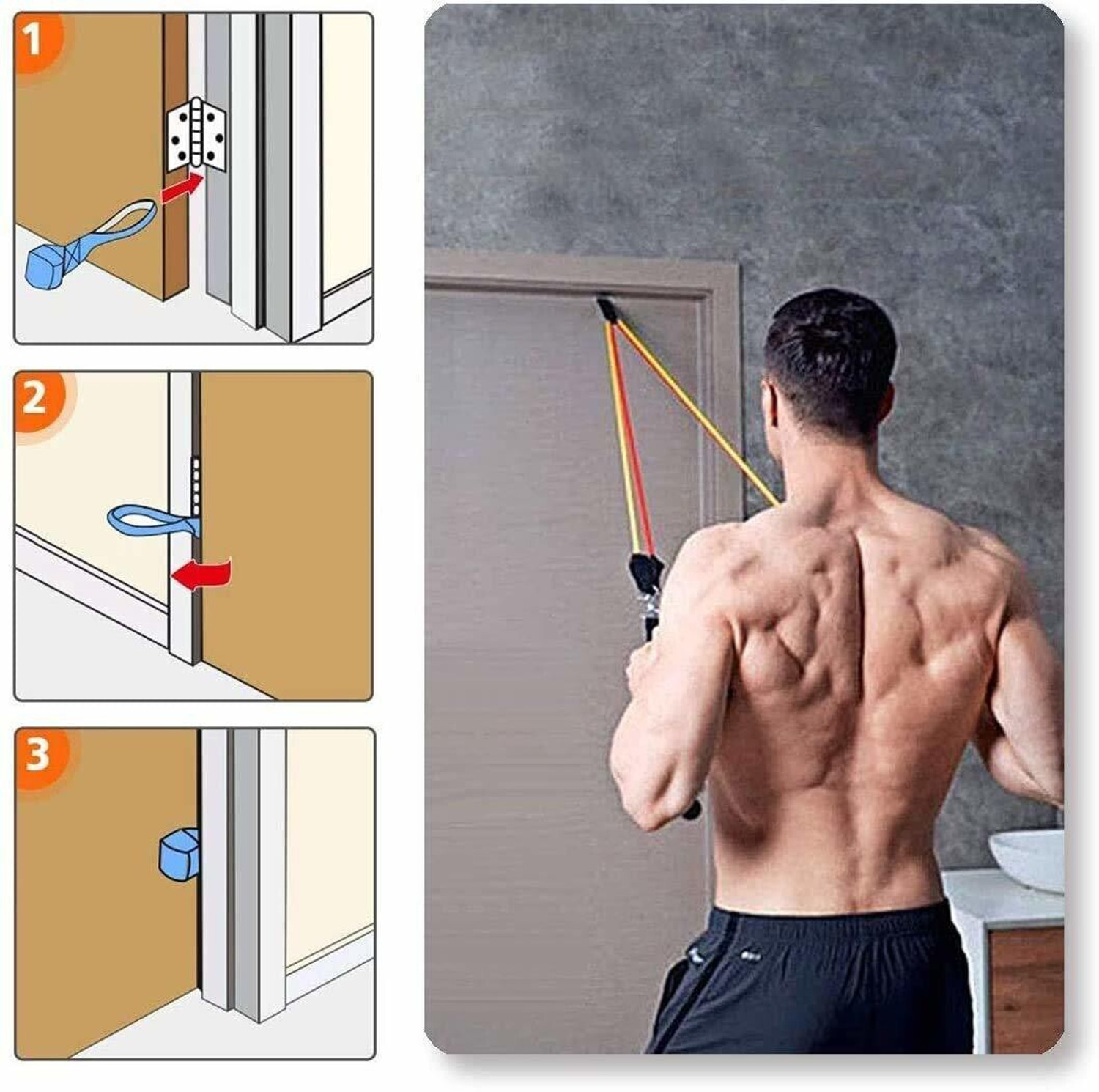 1

2

3