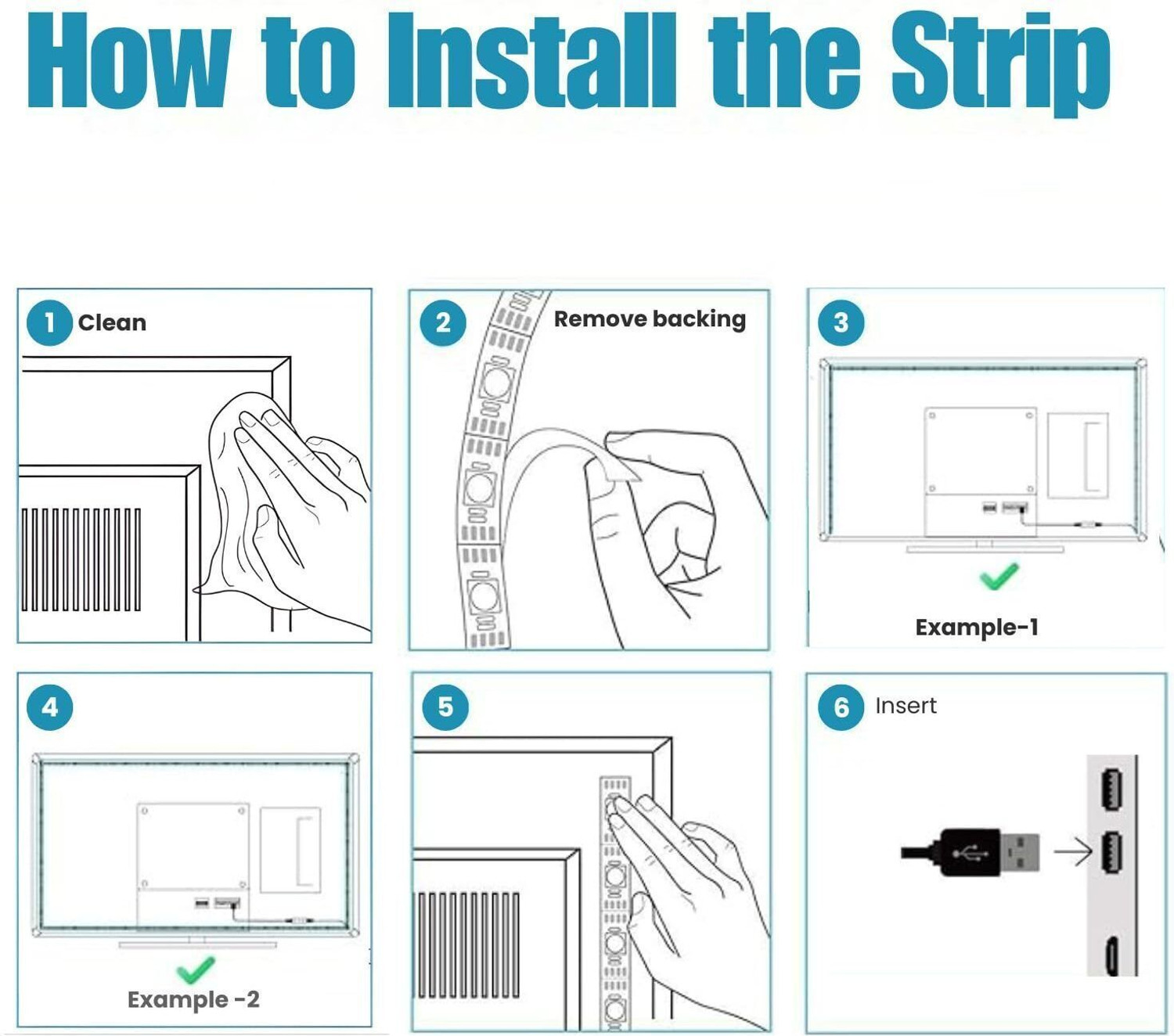 How to Install the Strip

1 Clean

2 Remove backing

3

Example-1

4

Example -2

5

6 Insert