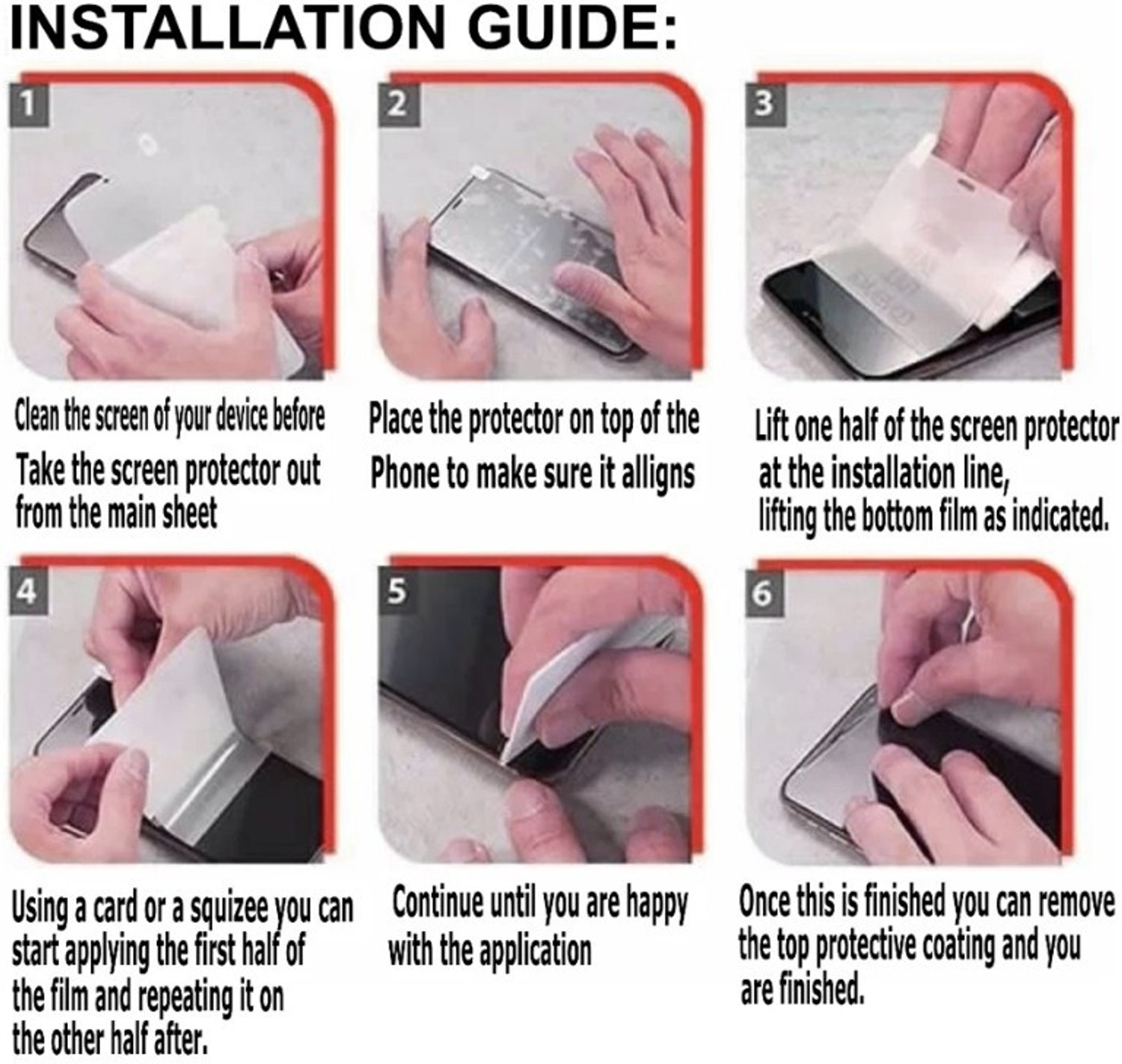 INSTALLATION GUIDE:

1

Clean the screen of your device before
Take the screen protector out from the main sheet

2

Place the protector on top of the Phone to make sure it alligns

3

Lift one half of the screen protector at the installation line, lifting the bottom film as indicated.

4

Using a card or a squizee you can start applying the first half of the film and repeating it on the other half after.

5

Continue until you are happy with the application

6

Once this is finished you can remove the top protective coating and you are finished.