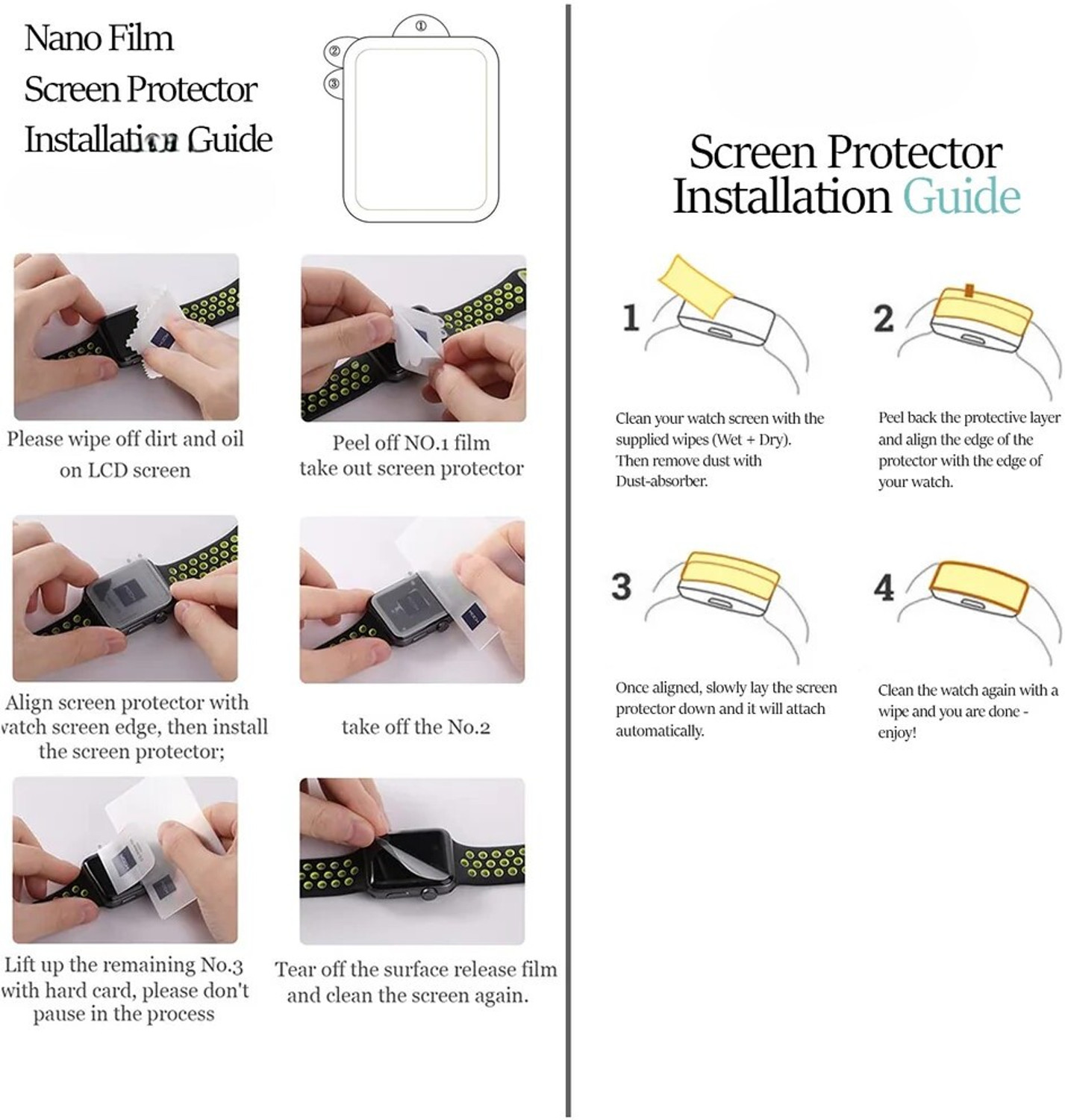 Nano Film
Screen Protector
Installation Guide

①
②
③

Please wipe off dirt and oil on LCD screen

Peel off NO.1 film take out screen protector

Align screen protector with watch screen edge, then install the screen protector;

take off the No.2

Lift up the remaining No.3 with hard card, please don't pause in the process

Tear off the surface release film and clean the screen again.

Screen Protector Installation Guide

1

Clean your watch screen with the supplied wipes (Wet + Dry). Then remove dust with Dust-absorber.

2

Peel back the protective layer and align the edge of the protector with the edge of your watch.

3

Once aligned, slowly lay the screen protector down and it will attach automatically.

4

Clean the watch again with a wipe and you are done - enjoy!