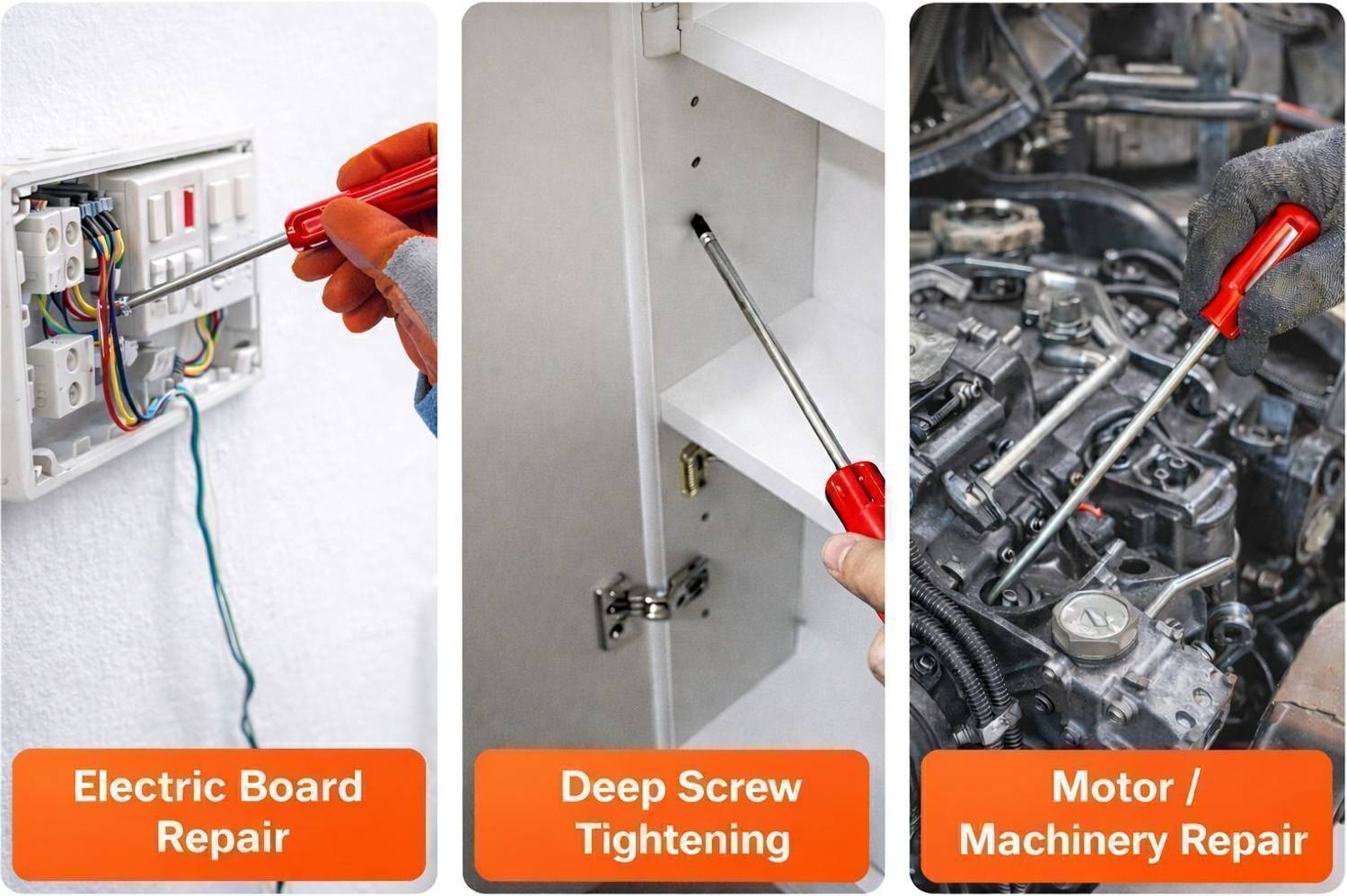 Electric Board Repair

Deep Screw Tightening

Motor / Machinery Repair