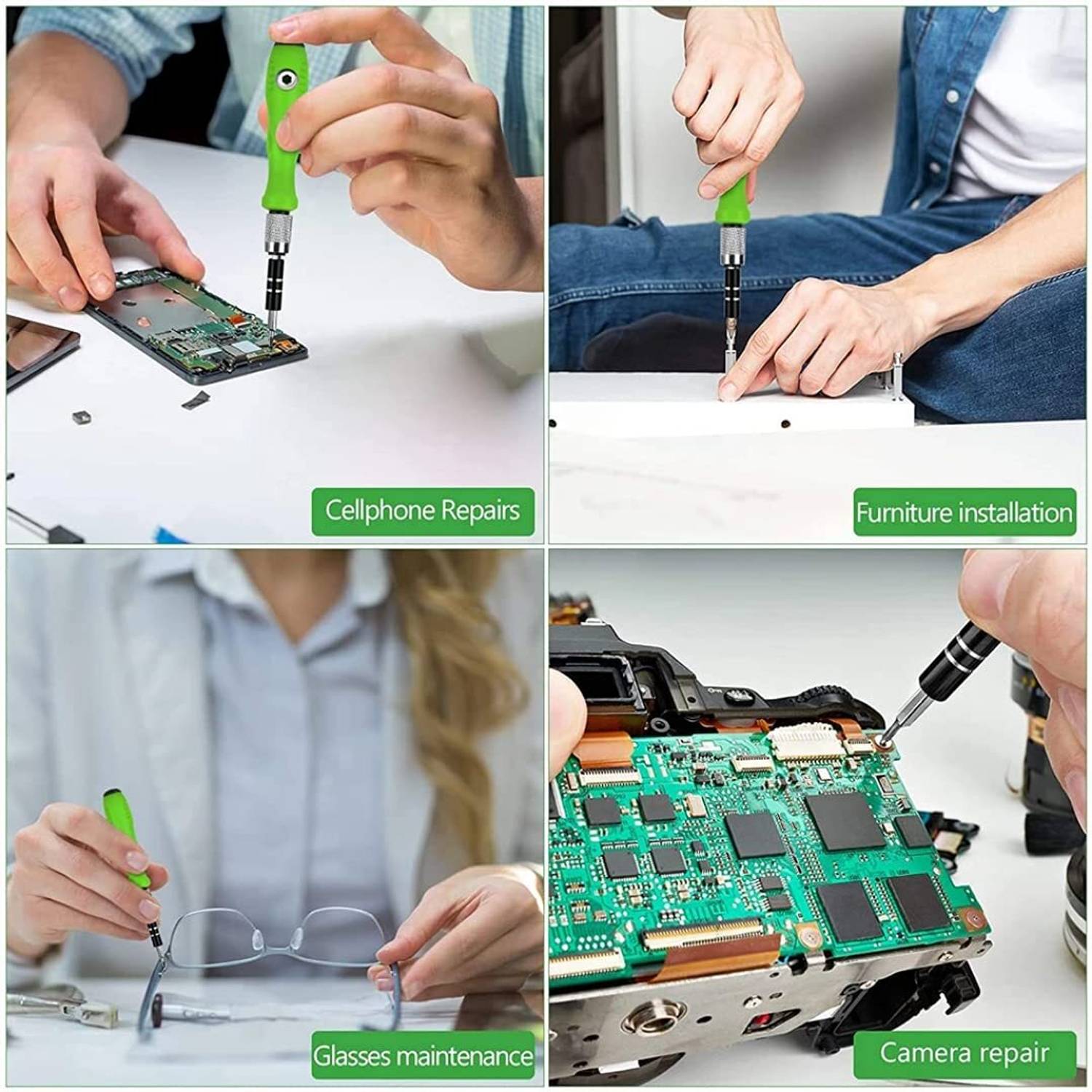 Cellphone Repairs

Furniture installation

Glasses maintenance

Camera repair